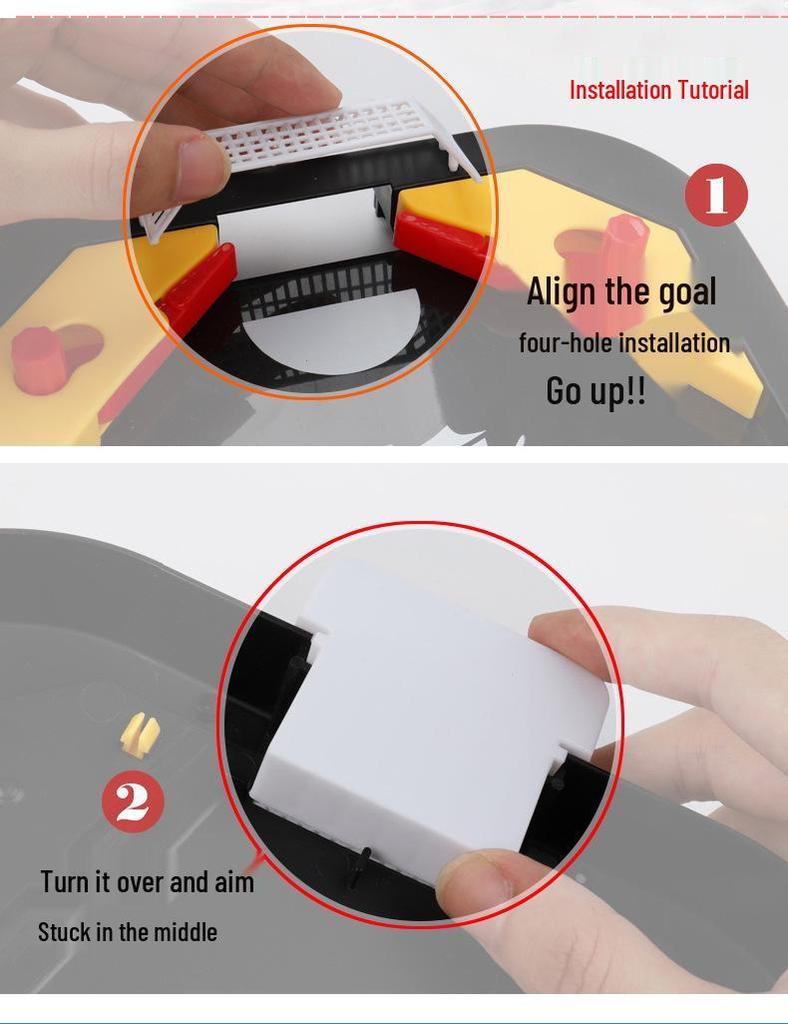 Installation Tutorial

1

Align the goal

four-hole installation

Go up!!

2

Turn it over and aim

Stuck in the middle