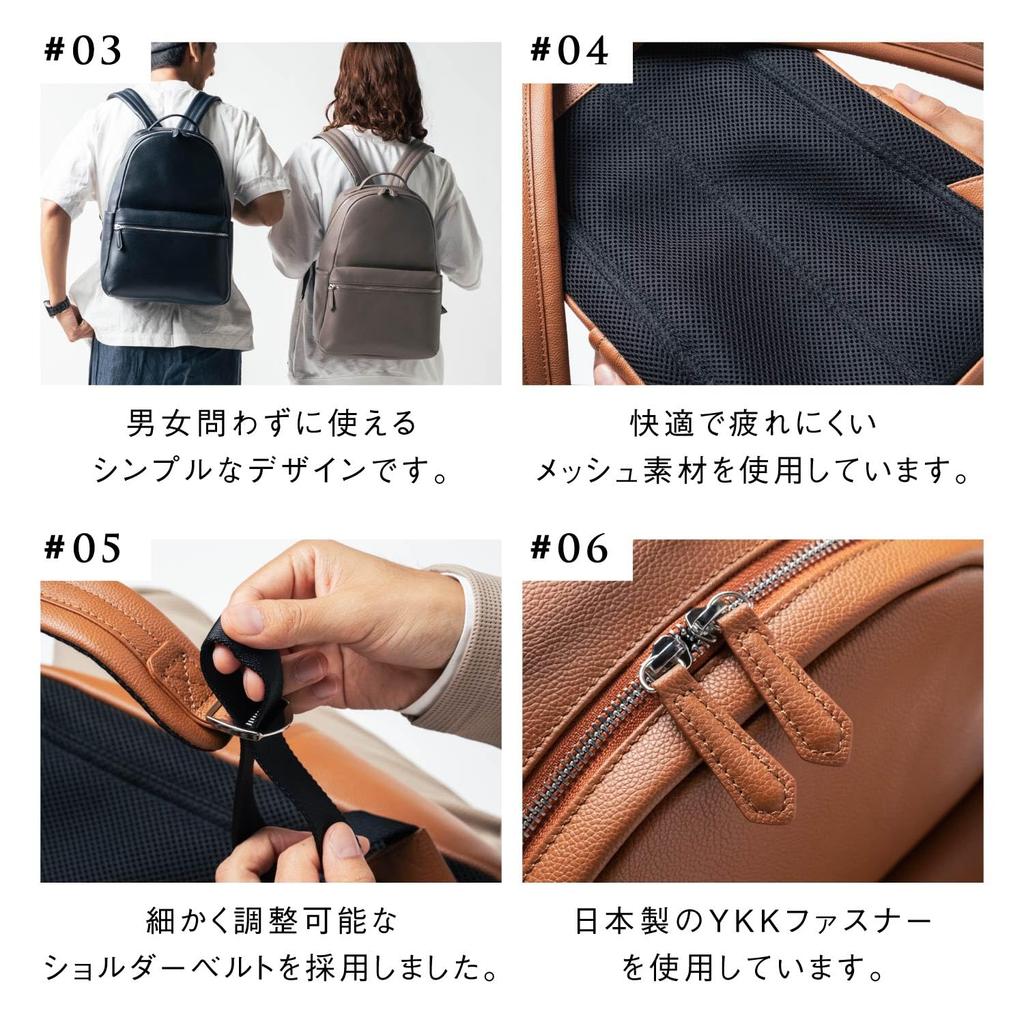 #03

男女問わずに使える
シンプルなデザインです。

#04

快適で疲れにくい
メッシュ素材を使用しています。

#05

細かく調整可能な
ショルダーベルトを採用しました。

#06

日本製のYKKファスナー
を使用しています。