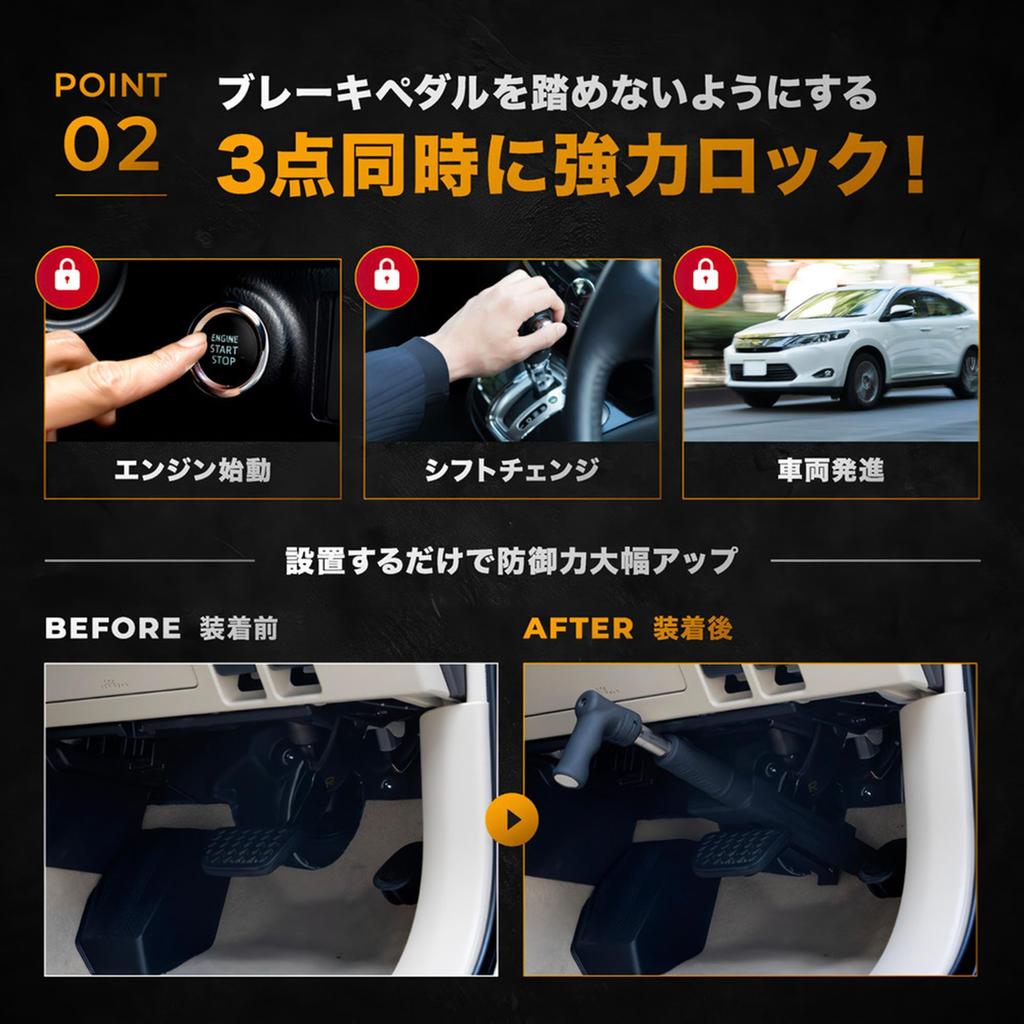 POINT 02

ブレーキペダルを踏めないようにする
3点同時に強力ロック！

ENGINE START STOP

エンジン始動

シフトチェンジ

車両発進

設置するだけで防御力大幅アップ

BEFORE 装着前

AFTER 装着後