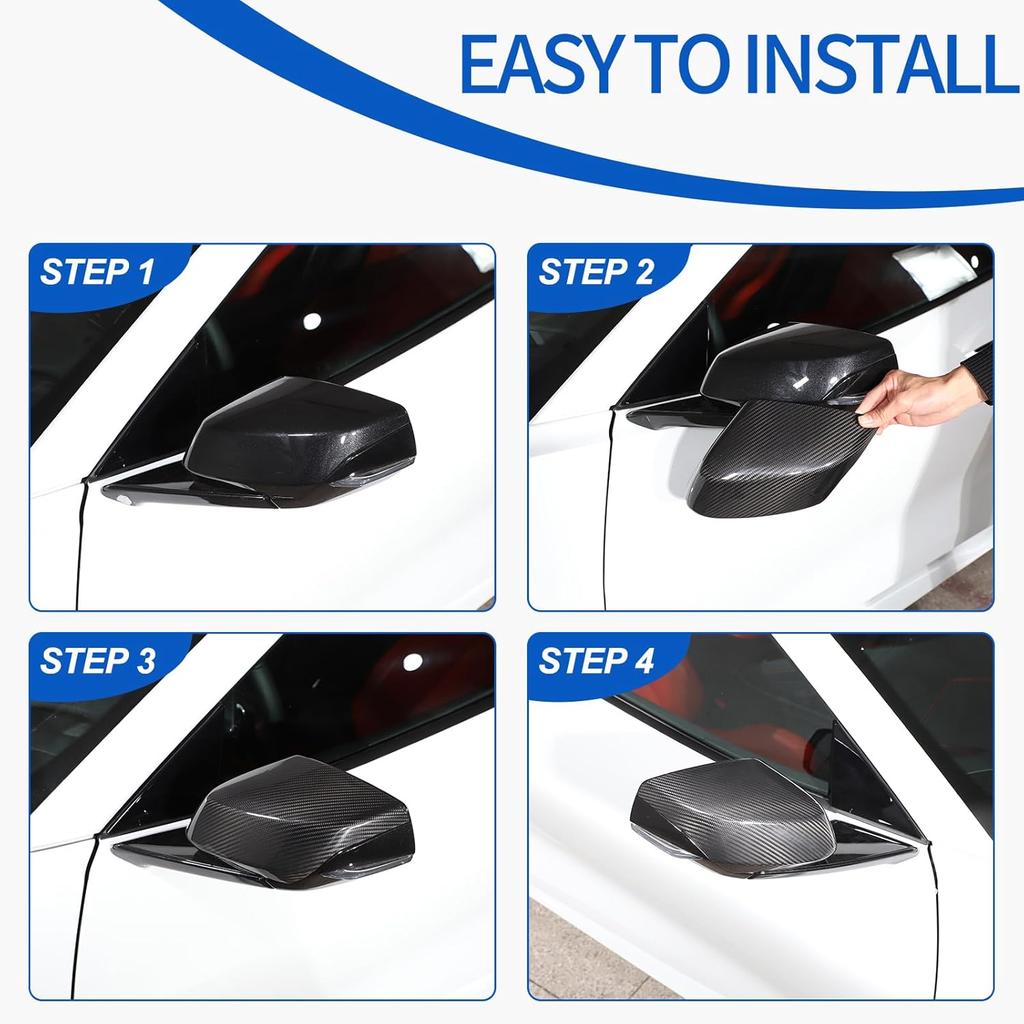 EASY TO INSTALL

STEP 1

STEP 2

STEP 3

STEP 4