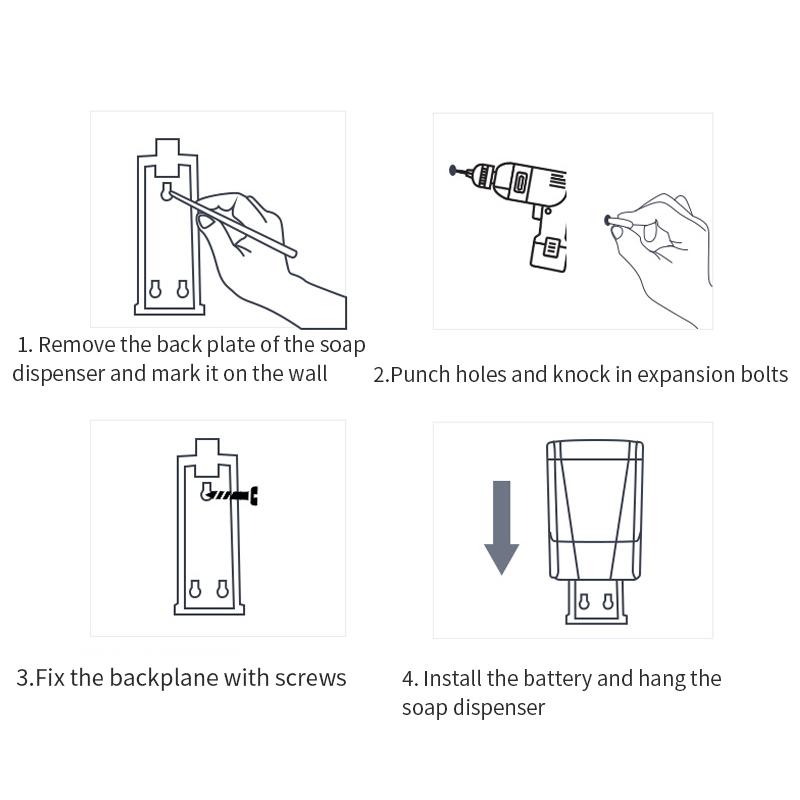 1. Remove the back plate of the soap dispenser and mark it on the wall

2.Punch holes and knock in expansion bolts

3.Fix the backplane with screws

4. Install the battery and hang the soap dispenser