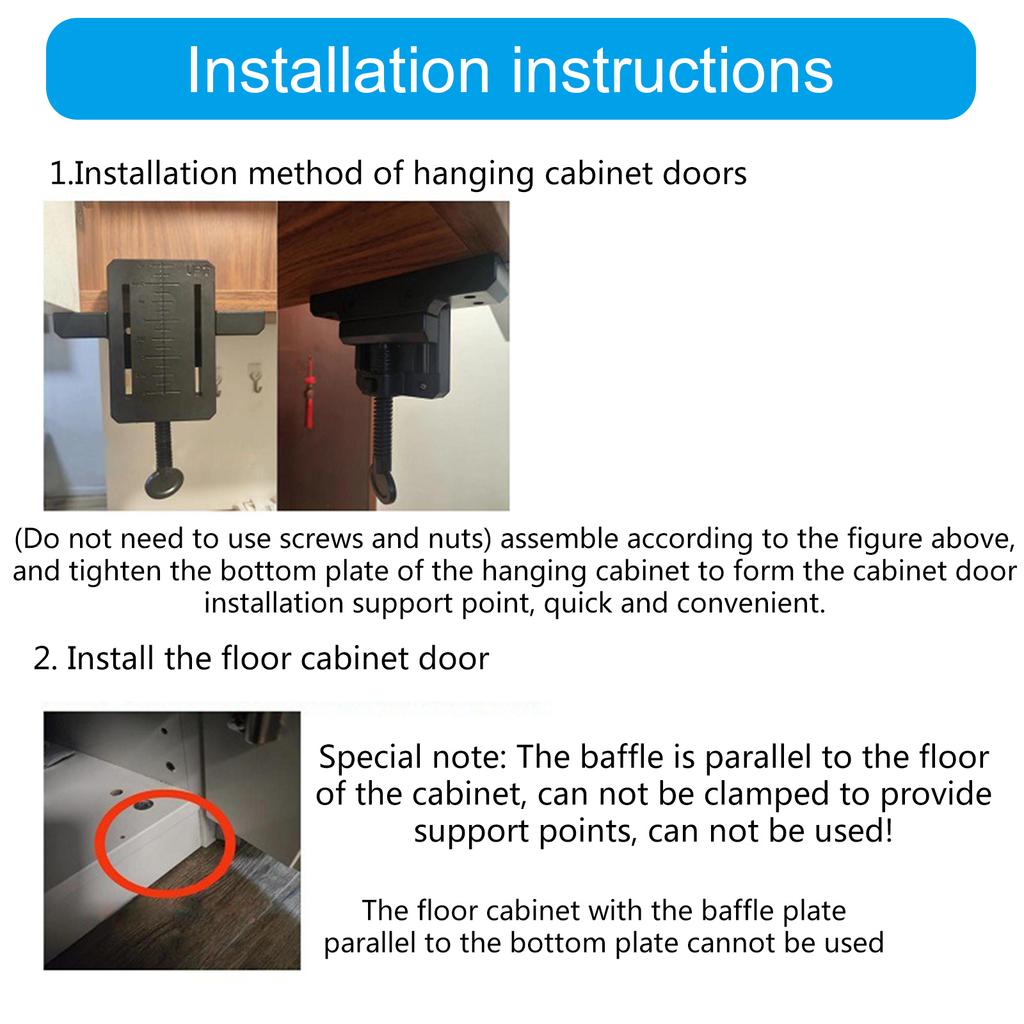 Installation instructions

1.Installation method of hanging cabinet doors

(Do not need to use screws and nuts) assemble according to the figure above, and tighten the bottom plate of the hanging cabinet to form the cabinet door installation support point, quick and convenient.

2. Install the floor cabinet door

Special note: The baffle is parallel to the floor of the cabinet, can not be clamped to provide support points, can not be used!

The floor cabinet with the baffle plate parallel to the bottom plate cannot be used