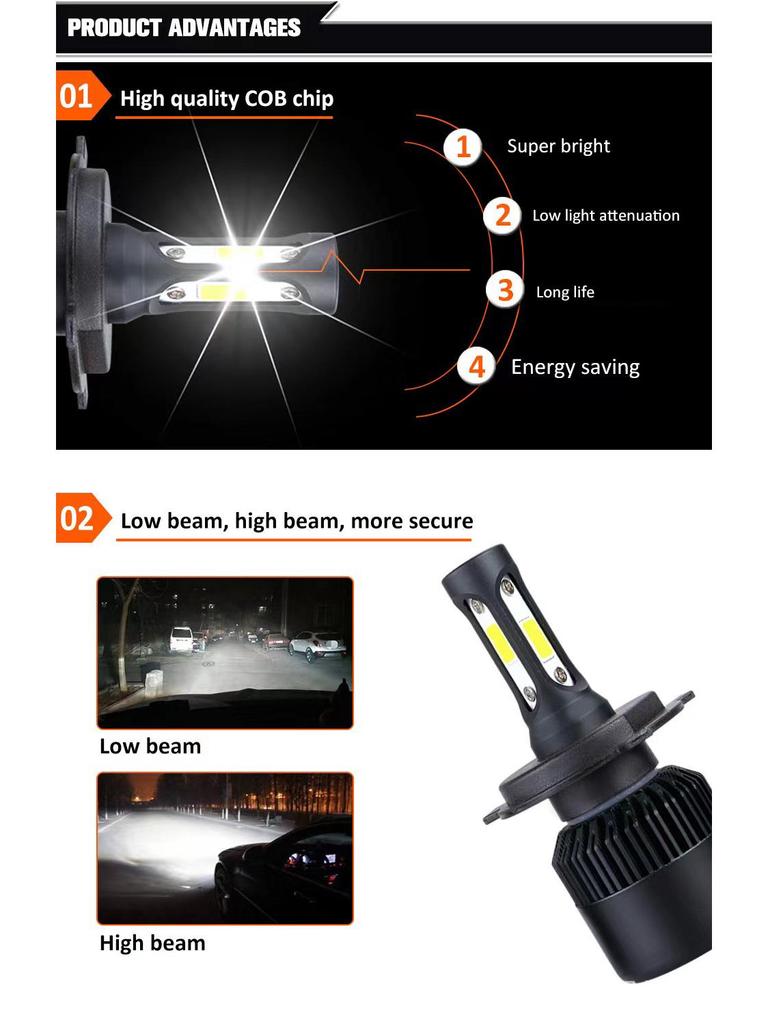 PRODUCT ADVANTAGES

01 High quality COB chip

1 Super bright

2 Low light attenuation

3 Long life

4 Energy saving

02 Low beam, high beam, more secure

Low beam

High beam