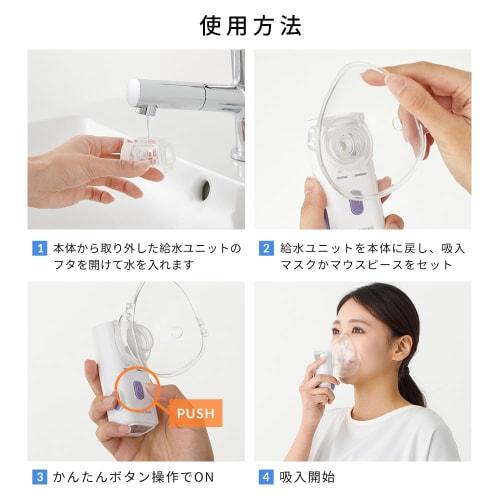 使用方法

1 本体から取り外した給水ユニットのフタを開けて水を入れます

2 給水ユニットを本体に戻し、吸入マスクかマウスピースをセット

PUSH

3 かんたんボタン操作でON

4 吸入開始