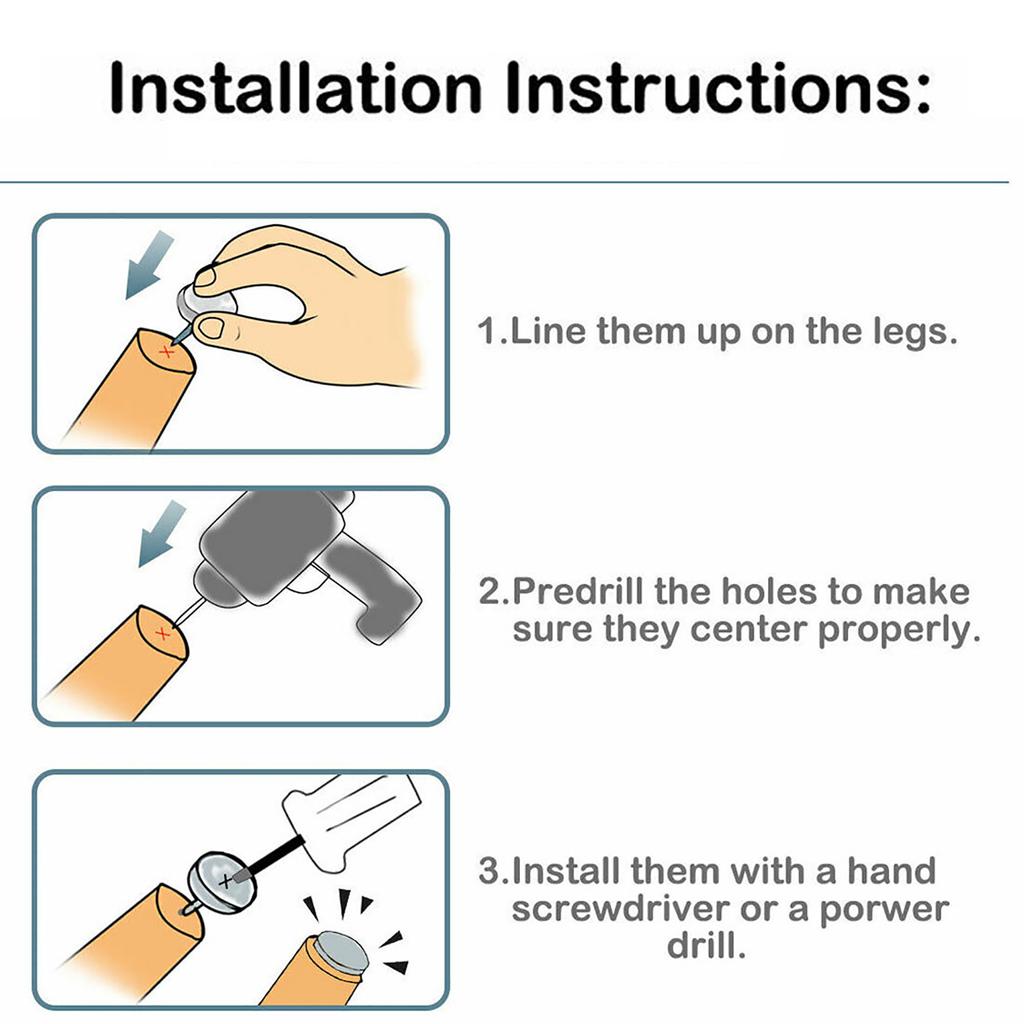 Installation Instructions:

1.Line them up on the legs.

2.Predrill the holes to make sure they center properly.

3.Install them with a hand screwdriver or a porwer drill.