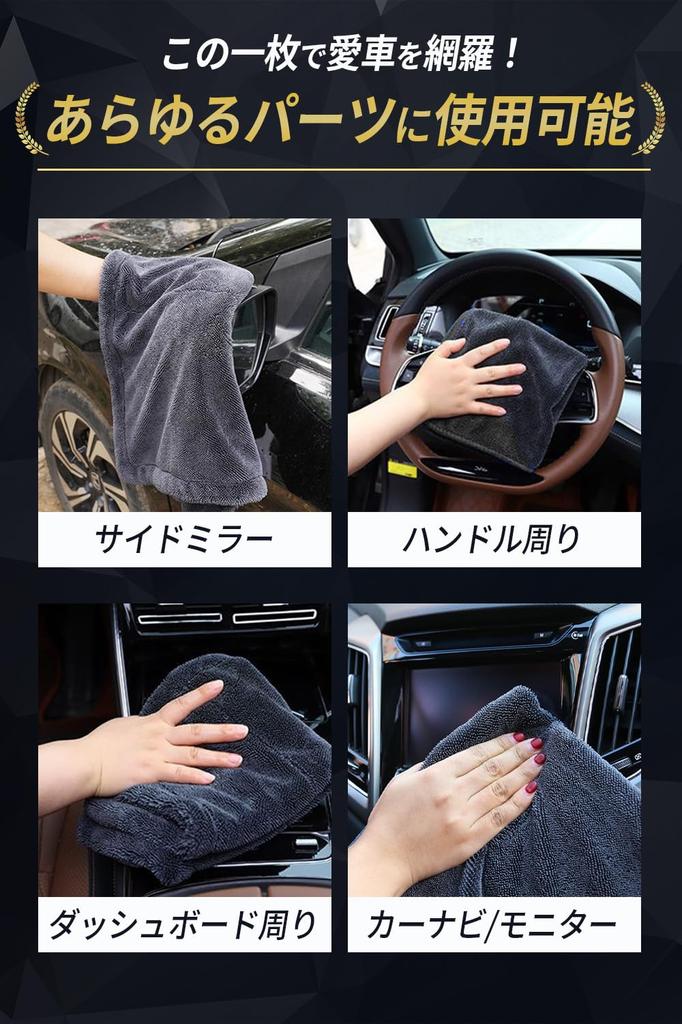 この一枚で愛車を網羅！
あらゆるパーツに使用可能

サイドミラー

ハンドル周り

ダッシュボード周り

カーナビ/モニター