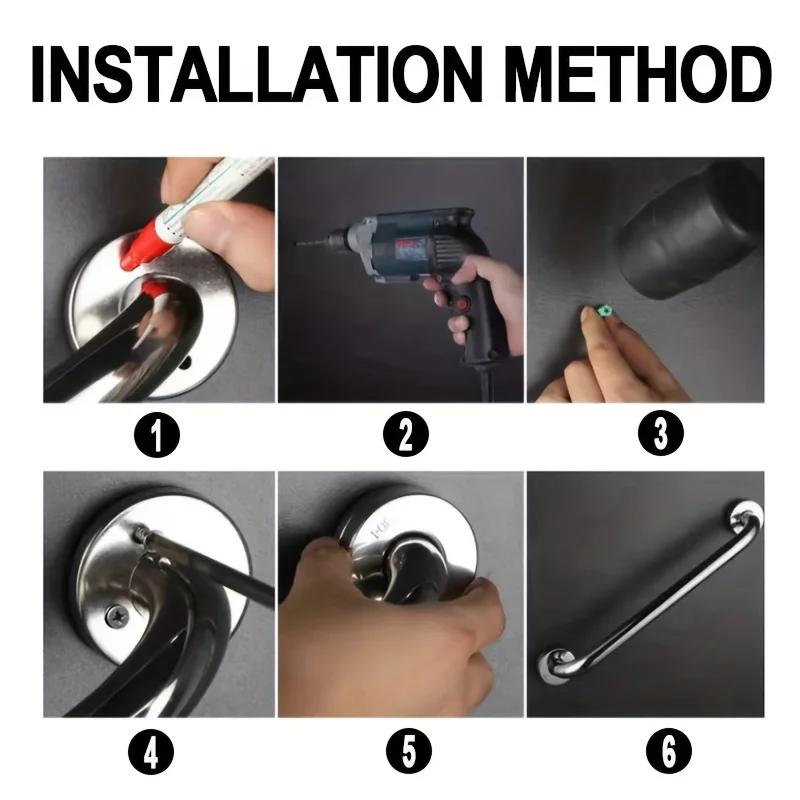 INSTALLATION METHOD

1

2

3

4

5

6