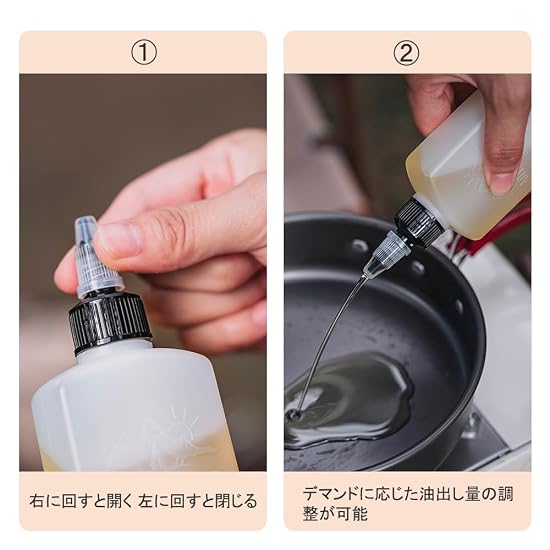 ①

右に回すと開く 左に回すと閉じる

②

デマンドに応じた油出し量の調整が可能