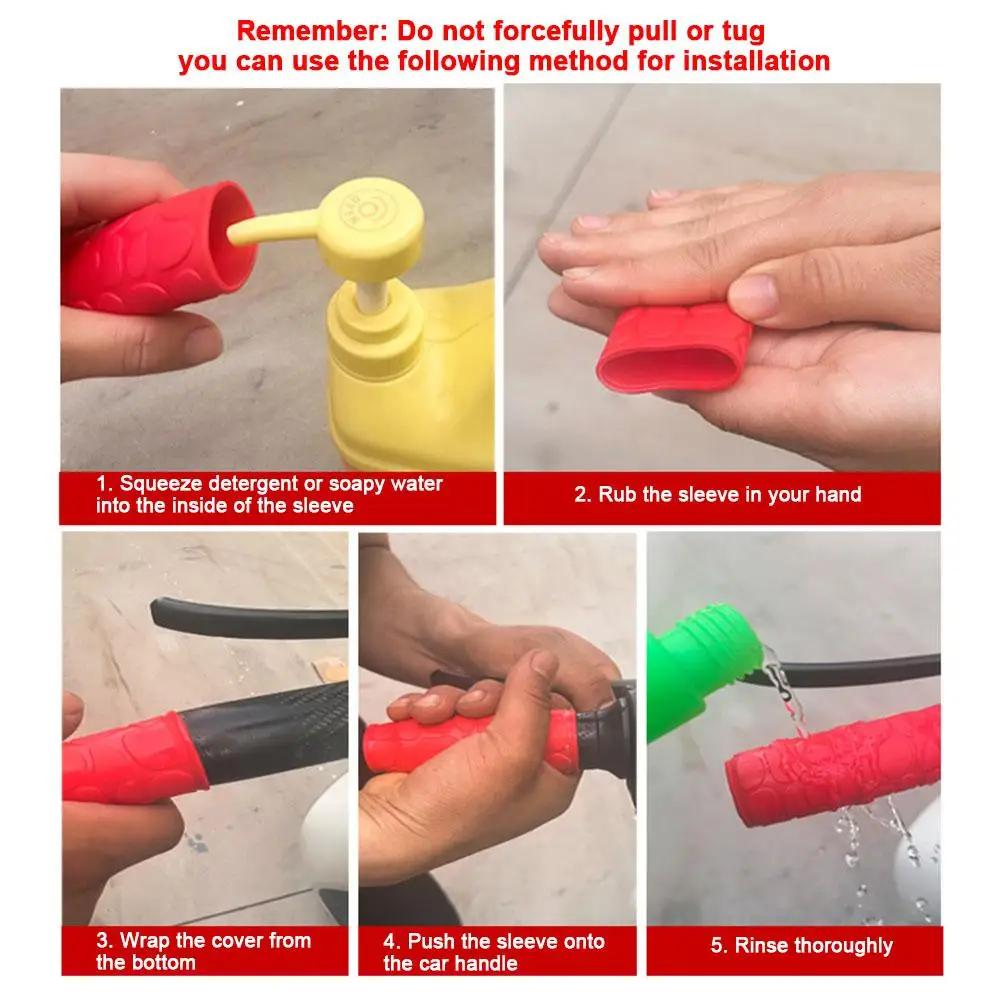 Remember: Do not forcefully pull or tug
you can use the following method for installation

1. Squeeze detergent or soapy water into the inside of the sleeve

2. Rub the sleeve in your hand

3. Wrap the cover from the bottom

4. Push the sleeve onto the car handle

5. Rinse thoroughly