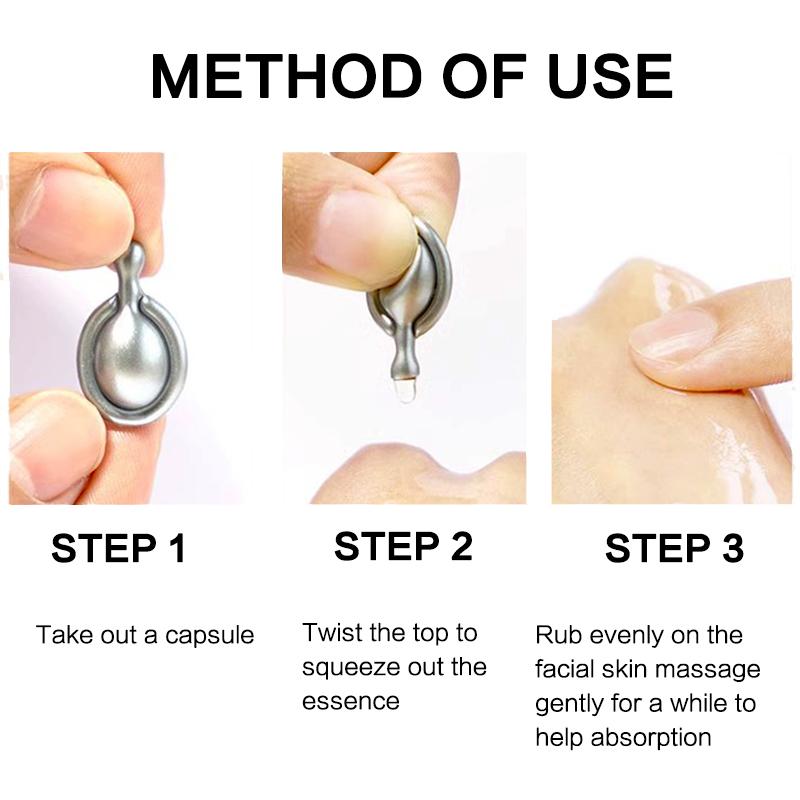 METHOD OF USE

STEP 1

Take out a capsule

STEP 2

Twist the top to squeeze out the essence

STEP 3

Rub evenly on the facial skin massage gently for a while to help absorption