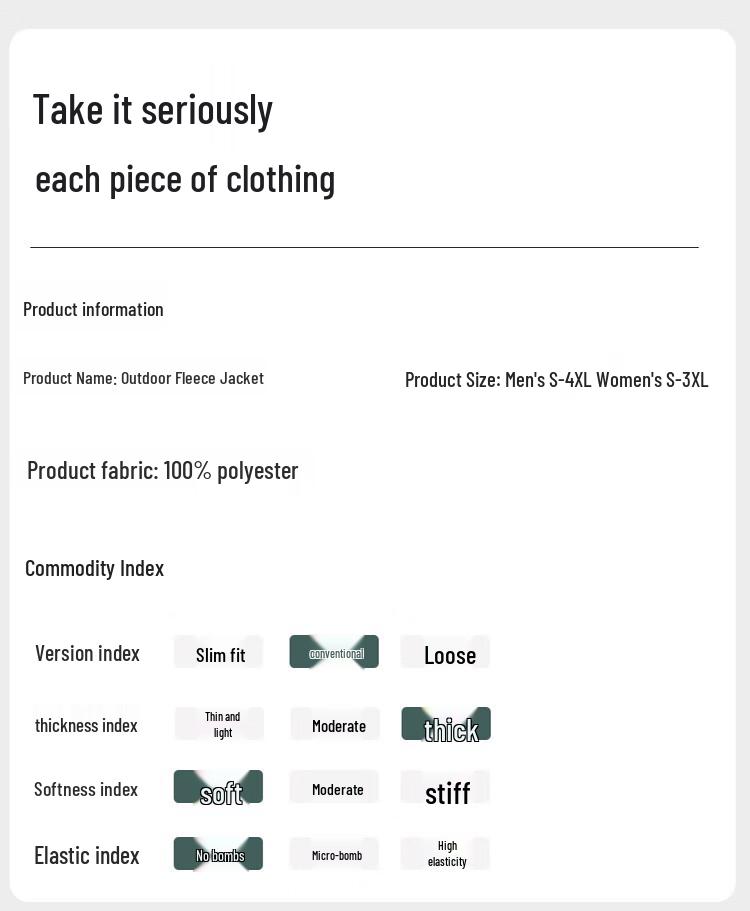 Take it seriously

each piece of clothing

Product information

Product Name: Outdoor Fleece Jacket

Product Size: Men's S-4XL Women's S-3XL

Product fabric: 100% polyester

Commodity Index

Version index
Slim fit
conventional
Loose

thickness index
Thin and light
Moderate
thick

Softness index
soft
Moderate
stiff

Elastic index
No bombs
Micro-bomb
High elasticity