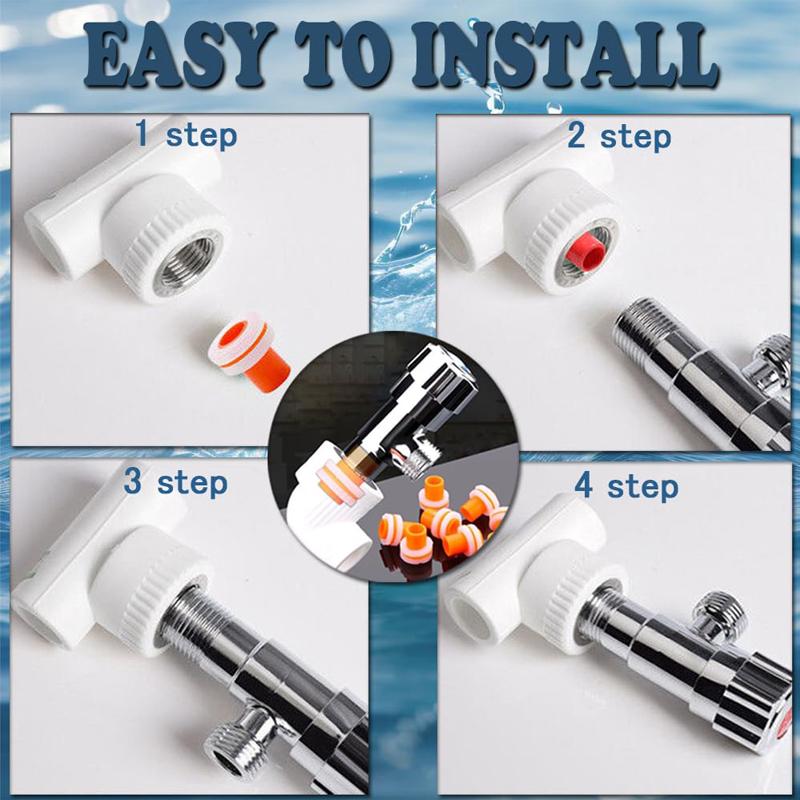 EASY TO INSTALL

1 step

2 step

3 step

4 step