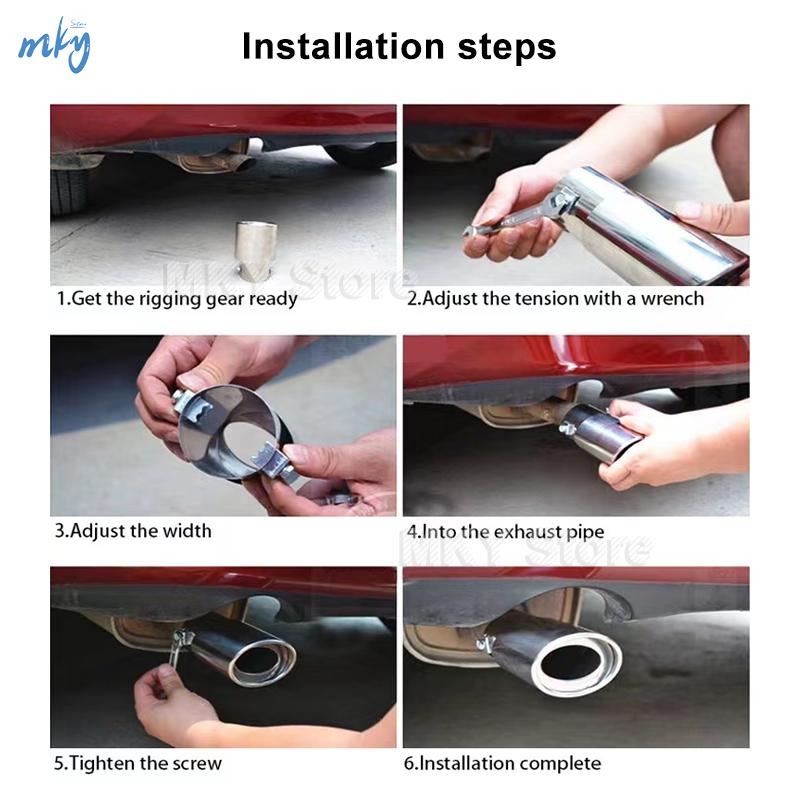 mky Store

Installation steps

MKY Store

1.Get the rigging gear ready

2.Adjust the tension with a wrench

3.Adjust the width

4.Into the exhaust pipe

MKY Store

5.Tighten the screw

6.Installation complete