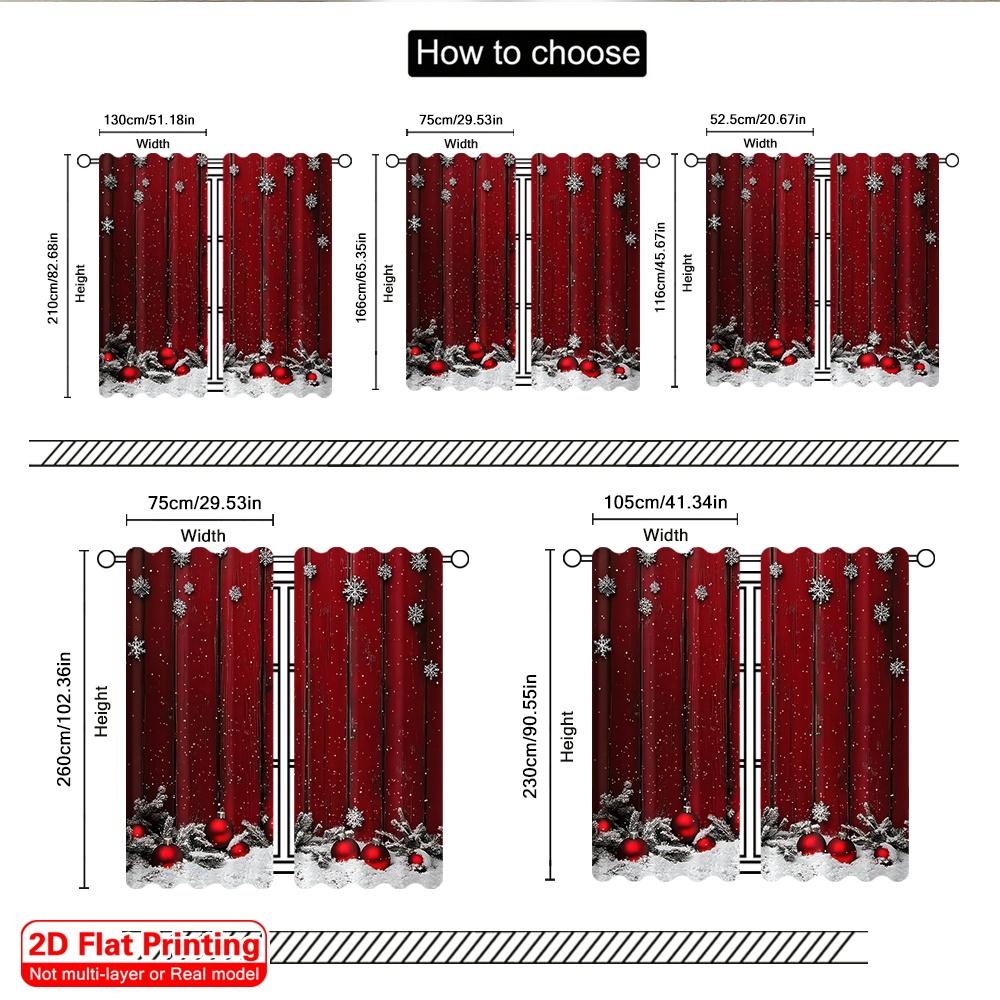 How to choose

130cm/51.18in
Width
210cm/82.68in
Height

75cm/29.53in
Width
166cm/65.35in
Height

52.5cm/20.67in
Width
116cm/45.67in
Height

75cm/29.53in
Width
260cm/102.36in
Height

105cm/41.34in
Width
230cm/90.55in
Height

2D Flat Printing
Not multi-layer or Real model