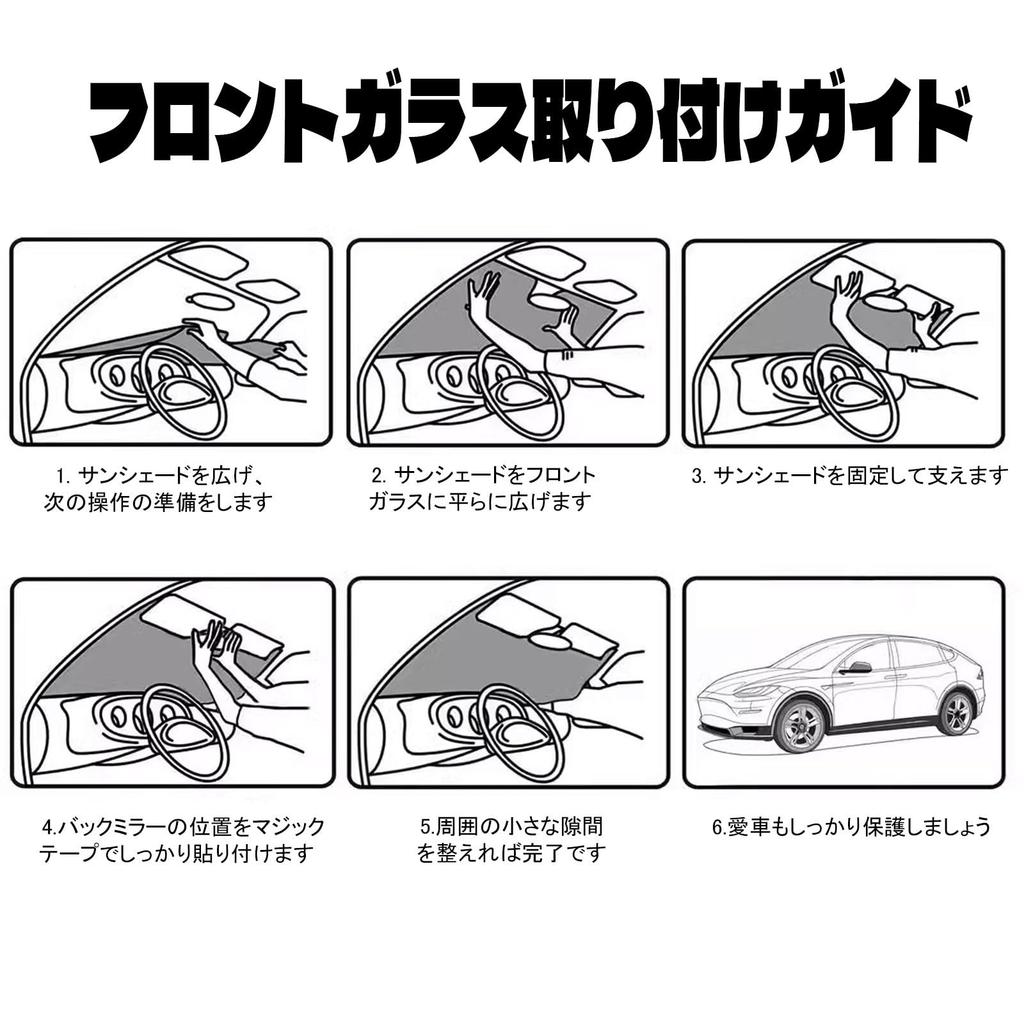 フロントガラス取り付けガイド

1. サンシェードを広げ、次の操作の準備をします

2. サンシェードをフロントガラスに平らに広げます

3. サンシェードを固定して支えます

4.バックミラーの位置をマジックテープでしっかり貼り付けます

5.周囲の小さな隙間を整えれば完了です

6.愛車もしっかり保護しましょう