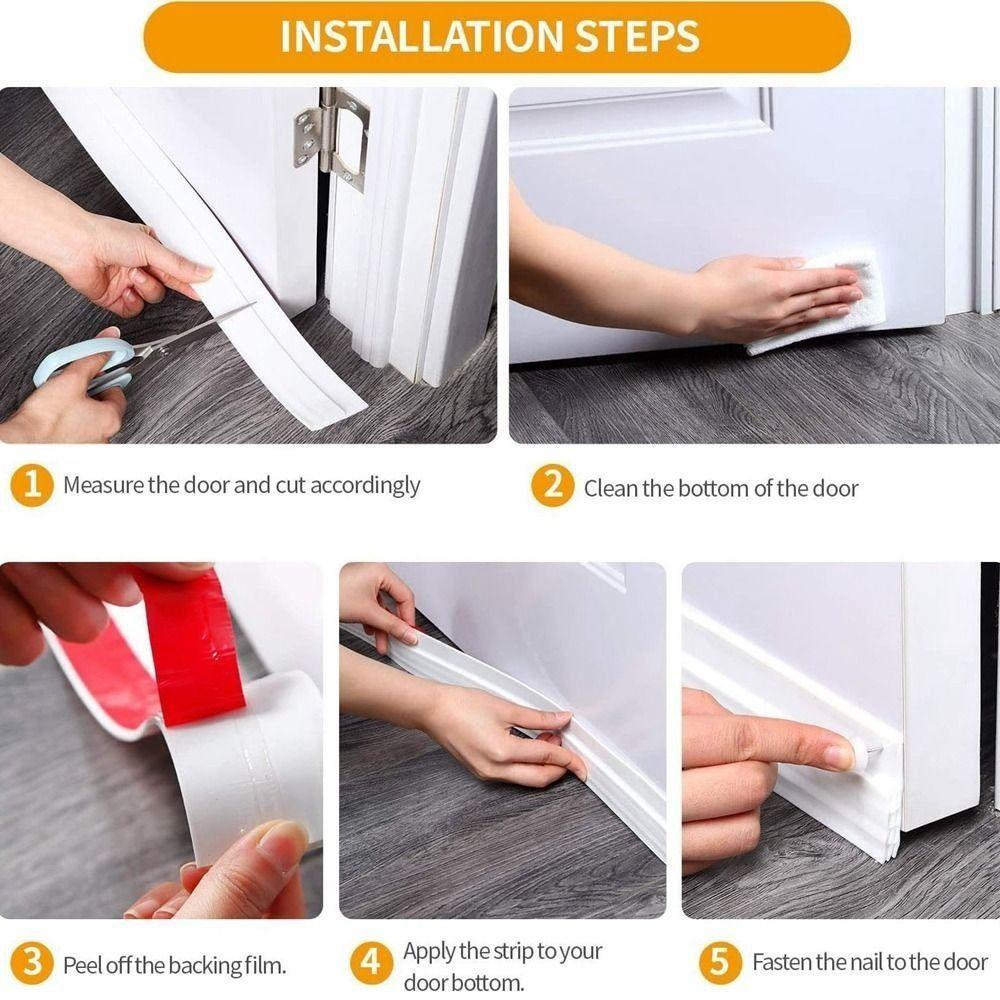 INSTALLATION STEPS

1 Measure the door and cut accordingly

2 Clean the bottom of the door

3 Peel off the backing film.

4 Apply the strip to your door bottom.

5 Fasten the nail to the door