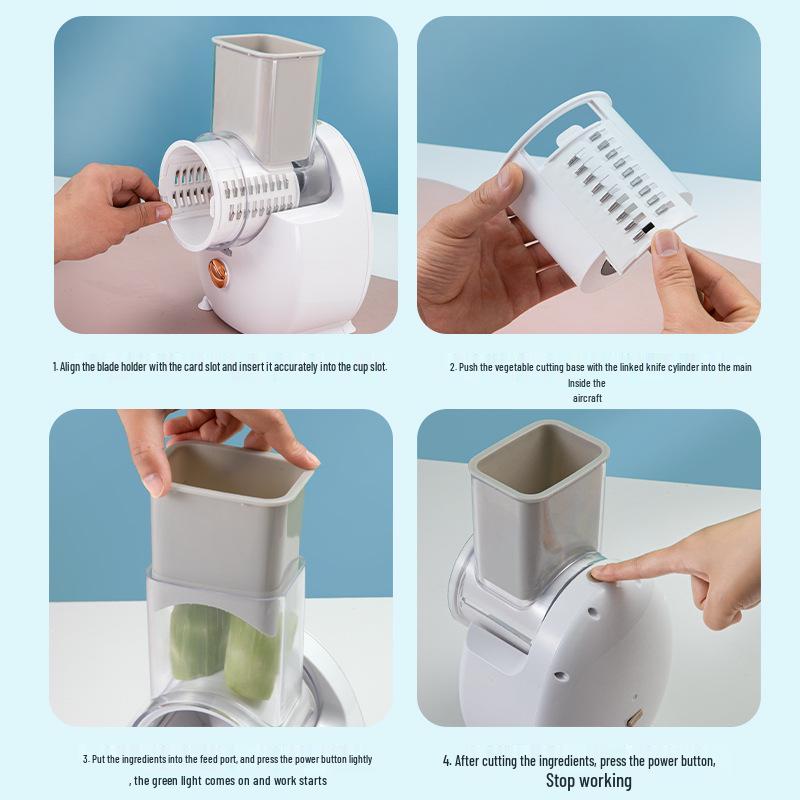 1. Align the blade holder with the card slot and insert it accurately into the cup slot.

2. Push the vegetable cutting base with the linked knife cylinder into the main Inside the aircraft

3. Put the ingredients into the feed port, and press the power button lightly , the green light comes on and work starts

4. After cutting the ingredients, press the power button, Stop working