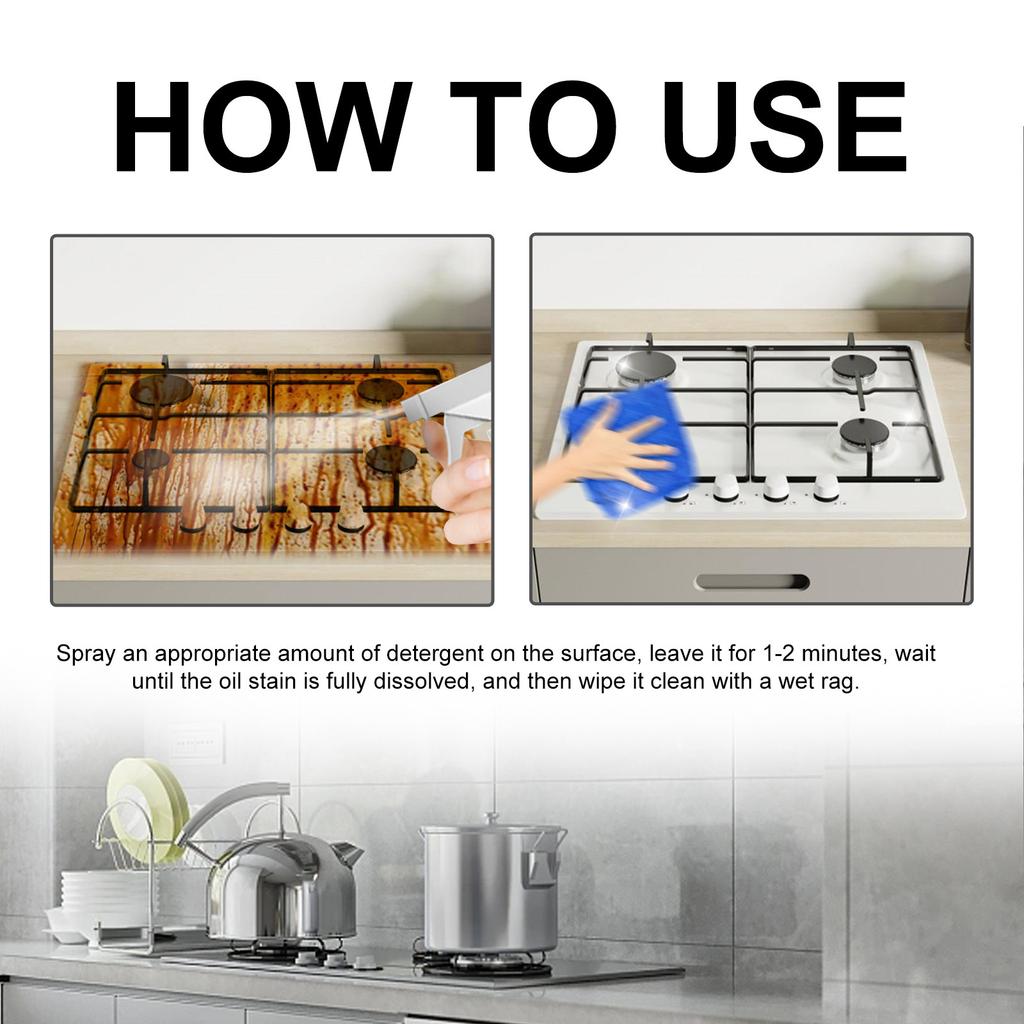 HOW TO USE

Spray an appropriate amount of detergent on the surface, leave it for 1-2 minutes, wait until the oil stain is fully dissolved, and then wipe it clean with a wet rag.