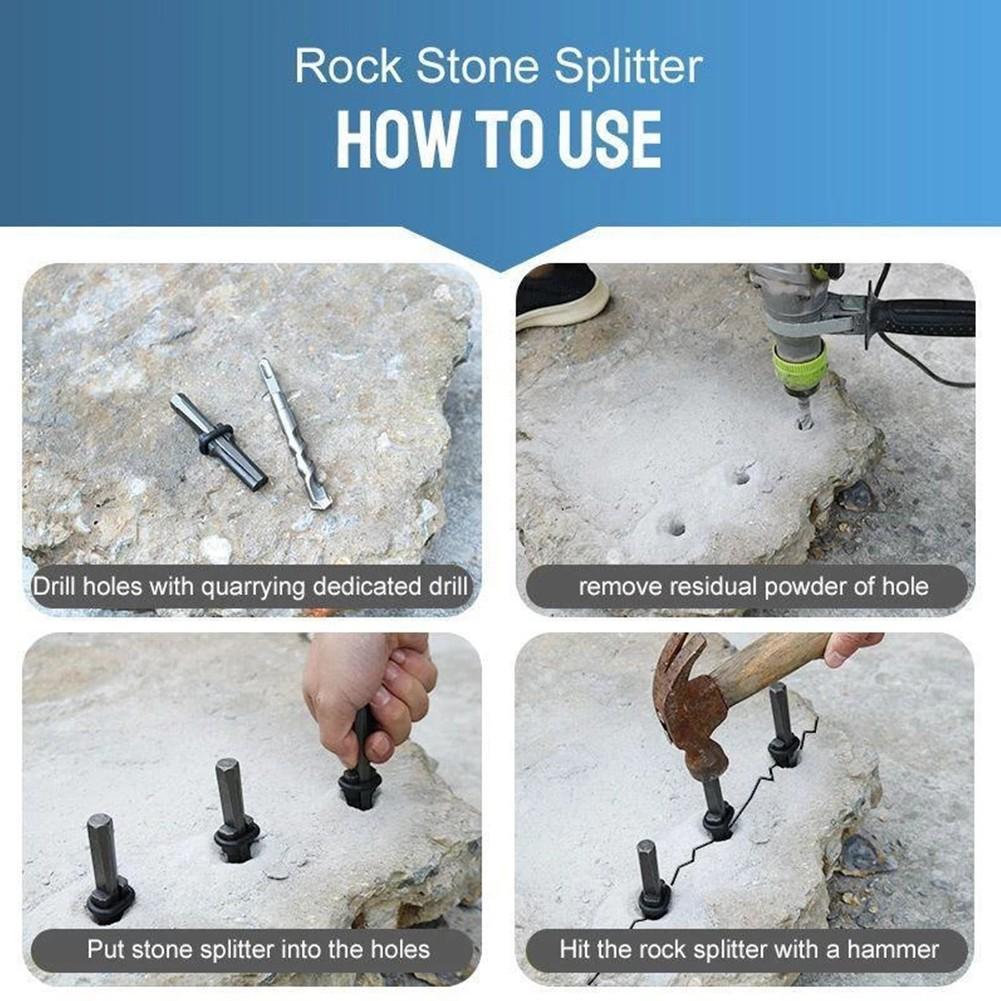 Rock Stone Splitter
HOW TO USE

Drill holes with quarrying dedicated drill

remove residual powder of hole

Put stone splitter into the holes

Hit the rock splitter with a hammer