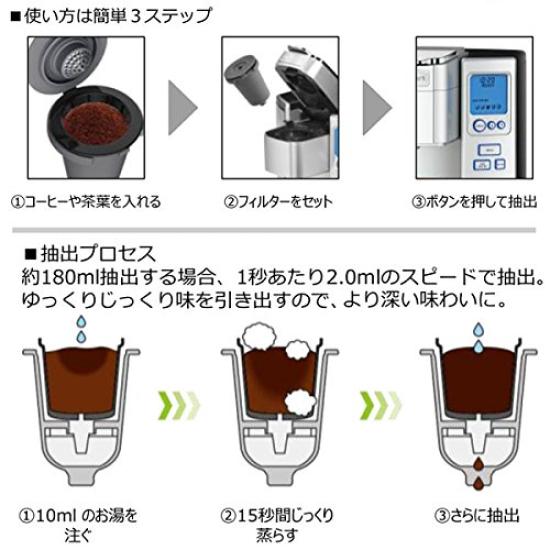 ■使い方は簡単３ステップ

①コーヒーや茶葉を入れる

②フィルターをセット

③ボタンを押して抽出

■抽出プロセス
約180ml抽出する場合、1秒あたり2.0mlのスピードで抽出。ゆっくりじっくり味を引き出すので、より深い味わいに。

①10ml のお湯を注ぐ

②15秒間じっくり蒸らす

③さらに抽出