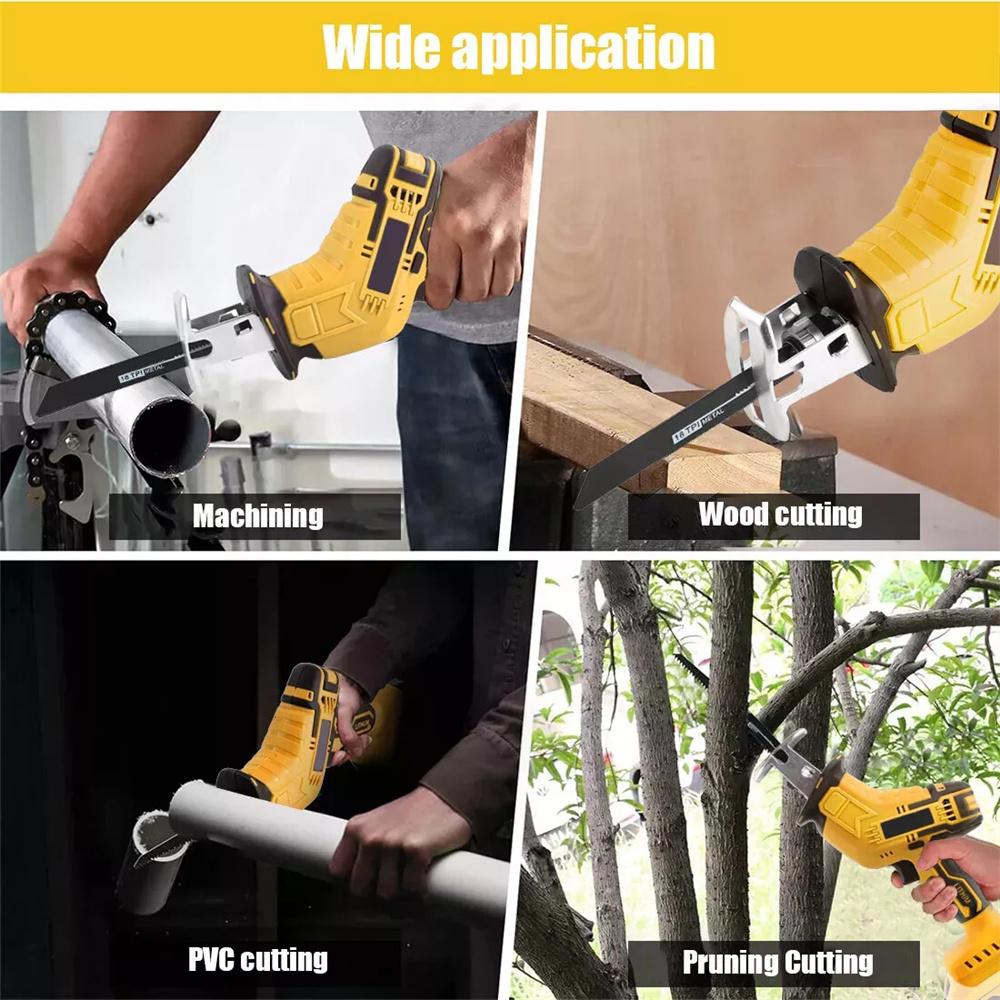 Wide application

16 TPI METAL

Machining

16 TPI METAL

Wood cutting

PVC cutting

Pruning Cutting