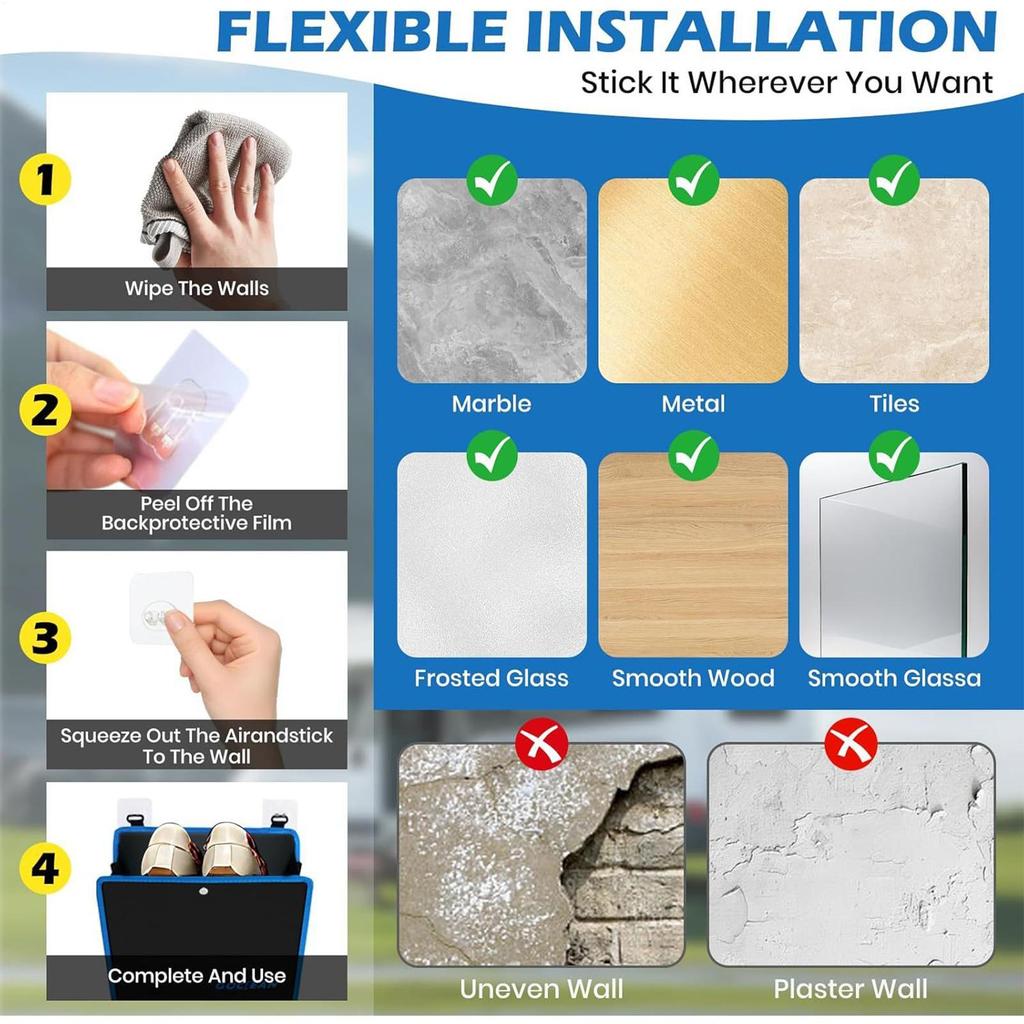 FLEXIBLE INSTALLATION
Stick It Wherever You Want

1
Wipe The Walls

2
Peel Off The Backprotective Film

3
Squeeze Out The Airandstick To The Wall

4
Complete And Use

Marble
Metal
Tiles

Frosted Glass
Smooth Wood
Smooth Glassa

Uneven Wall
Plaster Wall