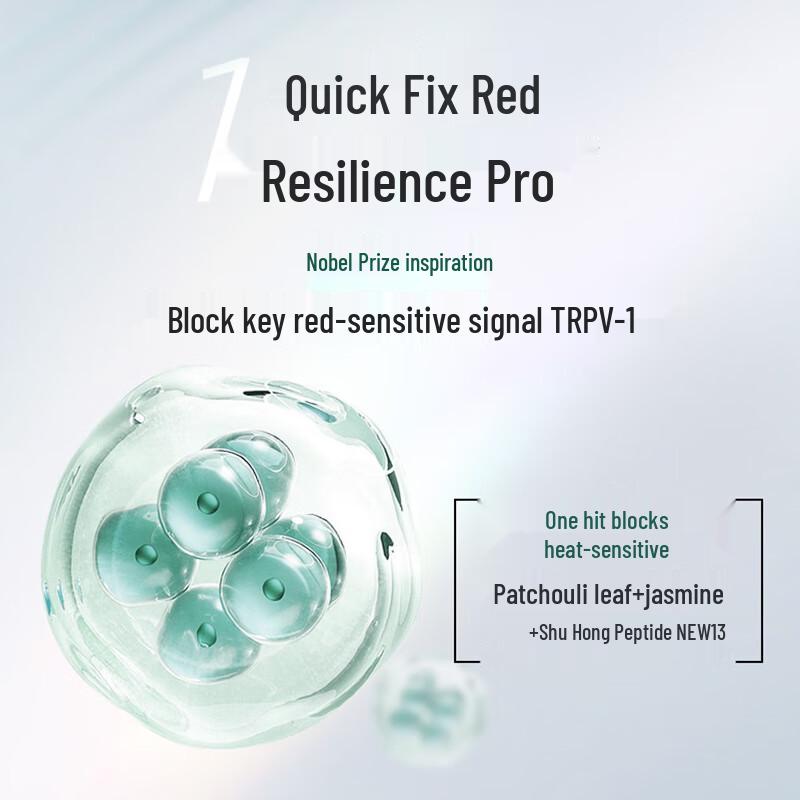 1 Quick Fix Red
Resilience Pro

Nobel Prize inspiration

Block key red-sensitive signal TRPV-1

One hit blocks heat-sensitive

Patchouli leaf+jasmine
+Shu Hong Peptide NEW13