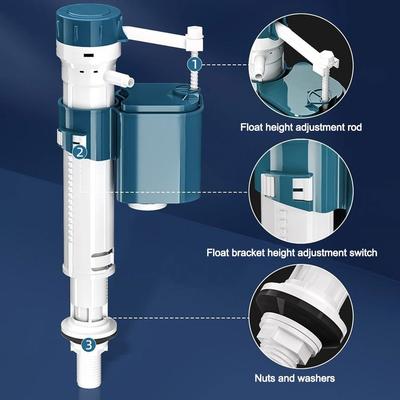 1
Float height adjustment rod

2
Float bracket height adjustment switch

3
Nuts and washers