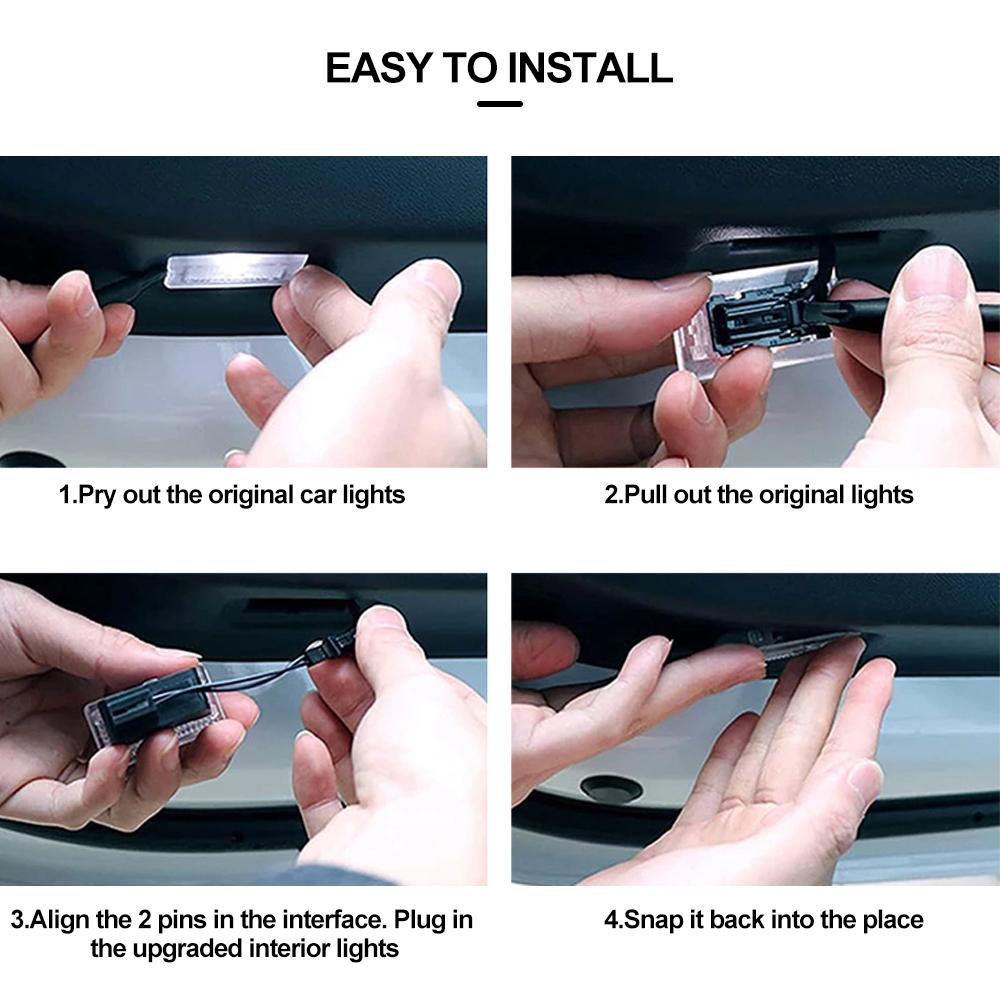 EASY TO INSTALL

1.Pry out the original car lights

2.Pull out the original lights

3.Align the 2 pins in the interface. Plug in the upgraded interior lights

4.Snap it back into the place