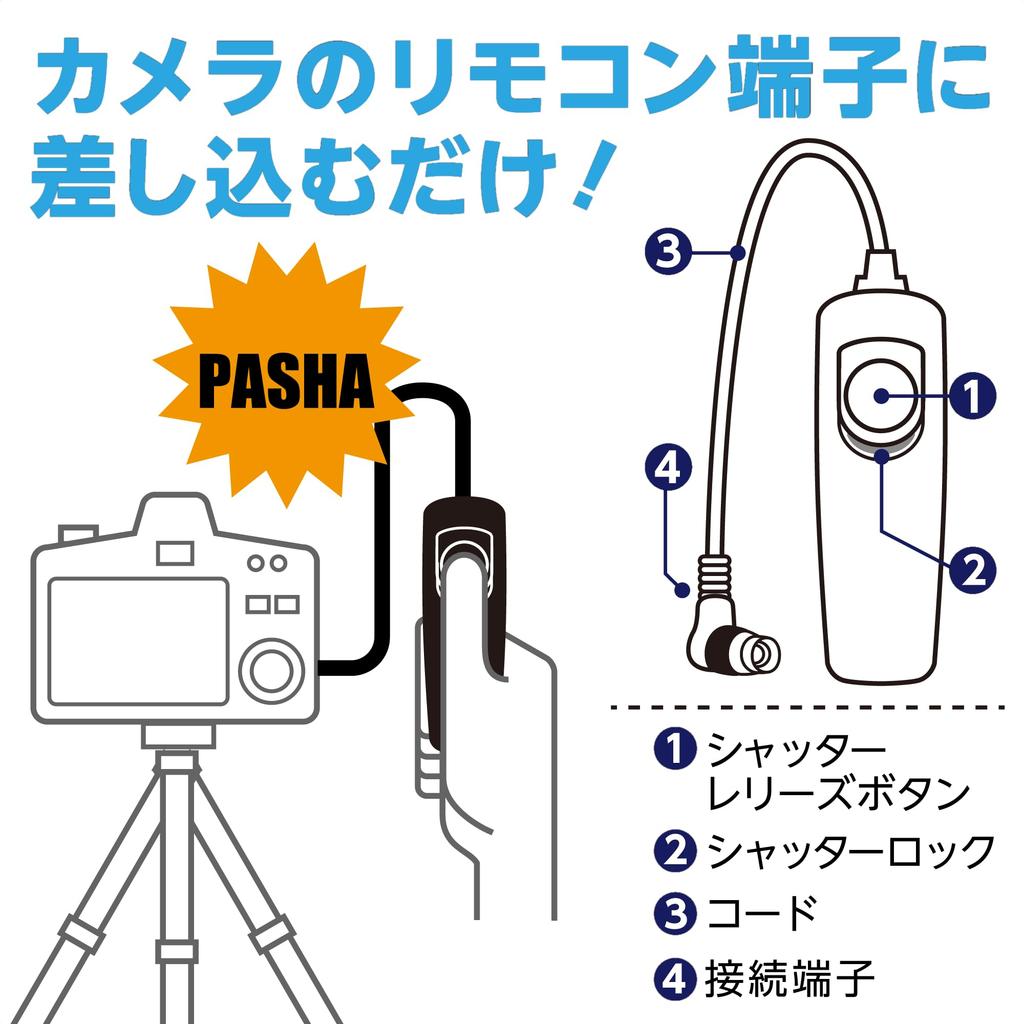 カメラのリモコン端子に差し込むだけ！

PASHA

3

1

4

2

1 シャッターレリーズボタン
2 シャッターロック
3 コード
4 接続端子