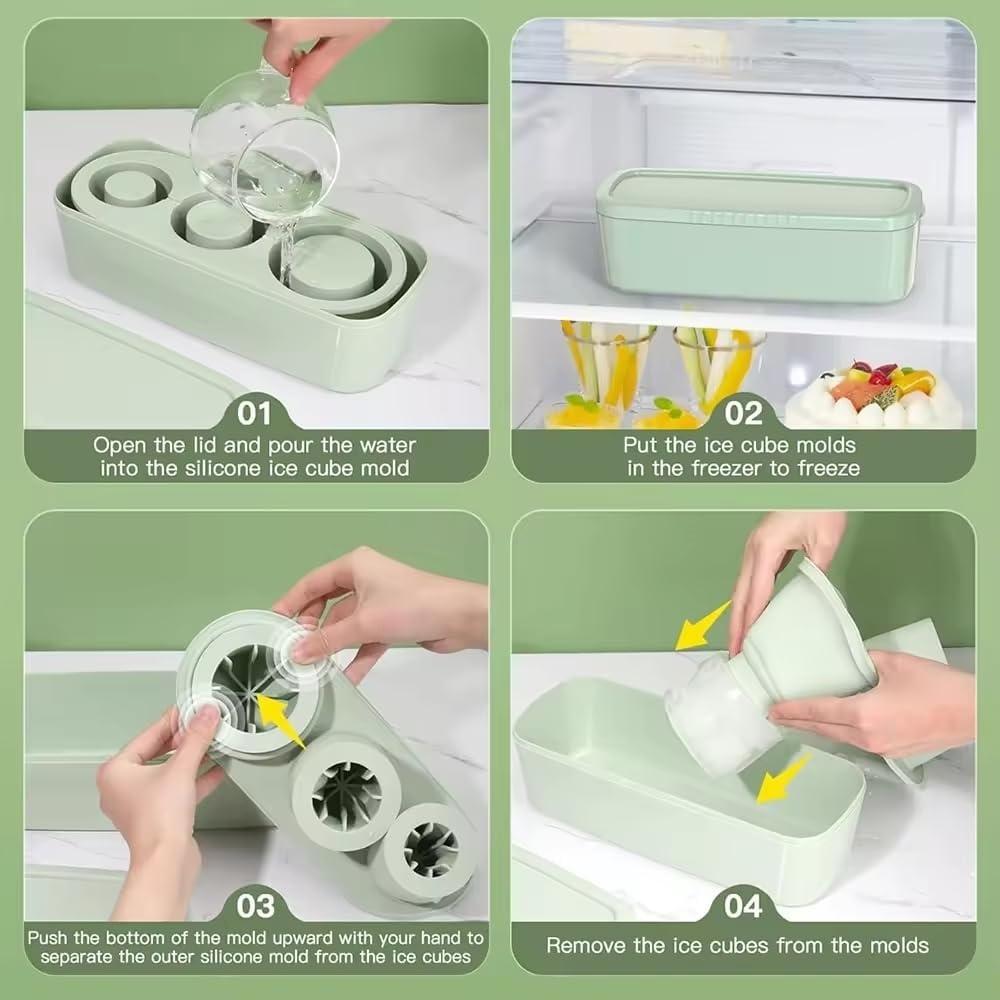 01
Open the lid and pour the water into the silicone ice cube mold

02
Put the ice cube molds in the freezer to freeze

03
Push the bottom of the mold upward with your hand to separate the outer silicone mold from the ice cubes

04
Remove the ice cubes from the molds