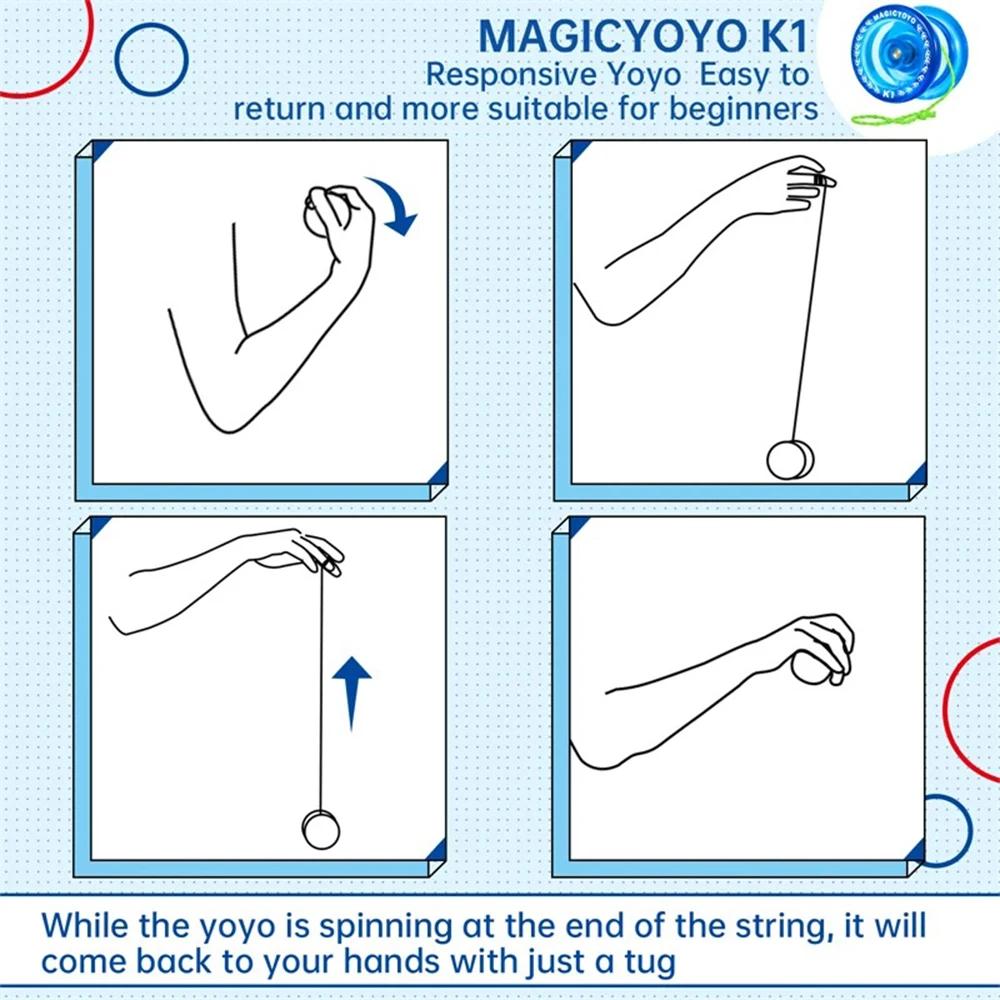 MAGICYOYO K1
Responsive Yoyo Easy to return and more suitable for beginners

MAGICYOYO
K1

While the yoyo is spinning at the end of the string, it will come back to your hands with just a tug