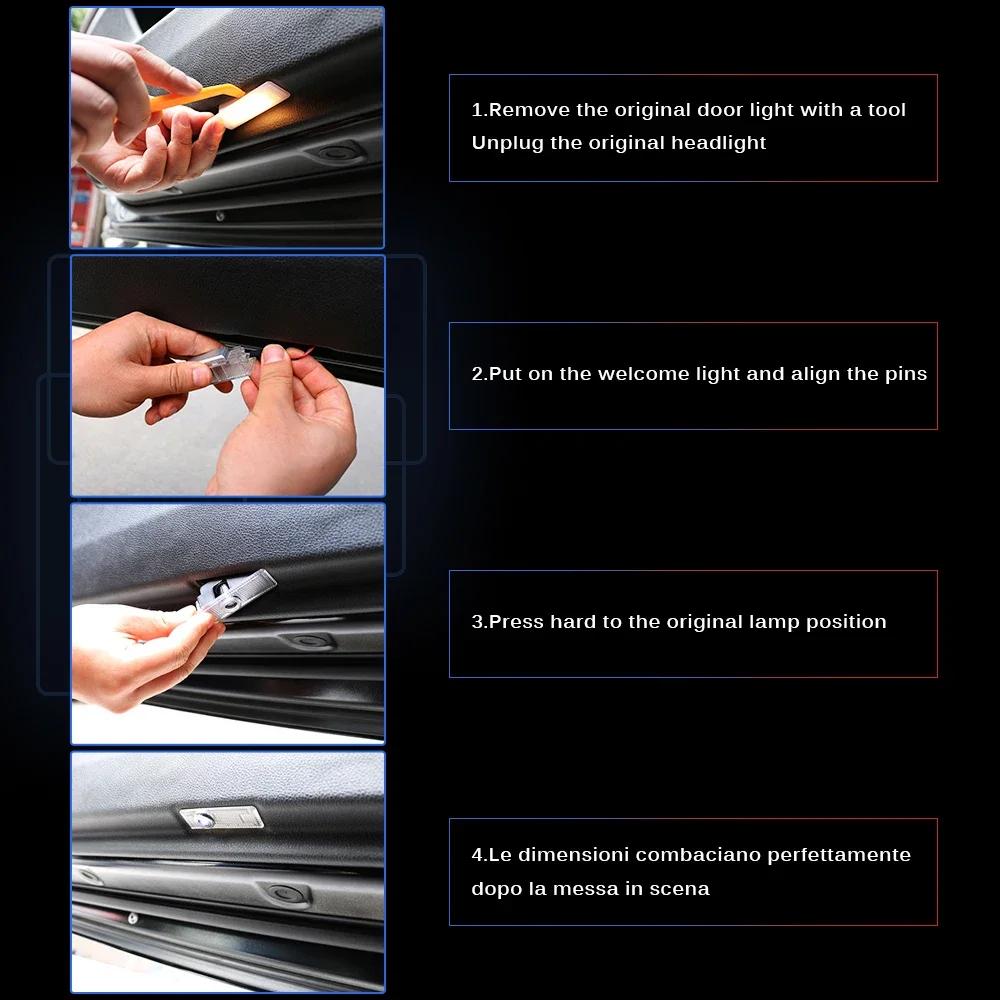 1.Remove the original door light with a tool
Unplug the original headlight

2.Put on the welcome light and align the pins

3.Press hard to the original lamp position

4.Le dimensioni combaciano perfettamente dopo la messa in scena