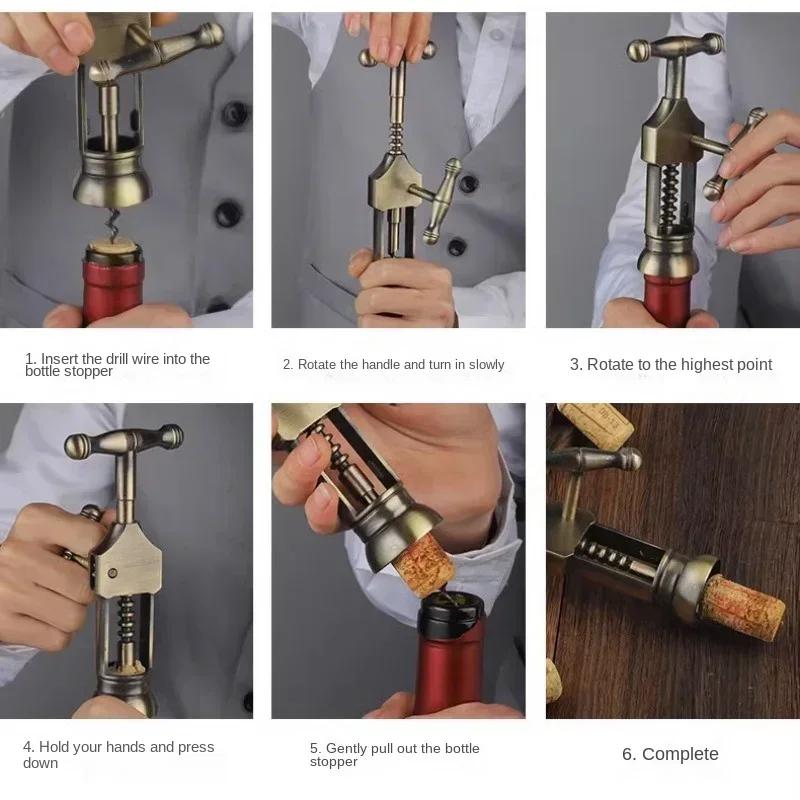 1. Insert the drill wire into the bottle stopper

2. Rotate the handle and turn in slowly

3. Rotate to the highest point

4. Hold your hands and press down

5. Gently pull out the bottle stopper

6. Complete