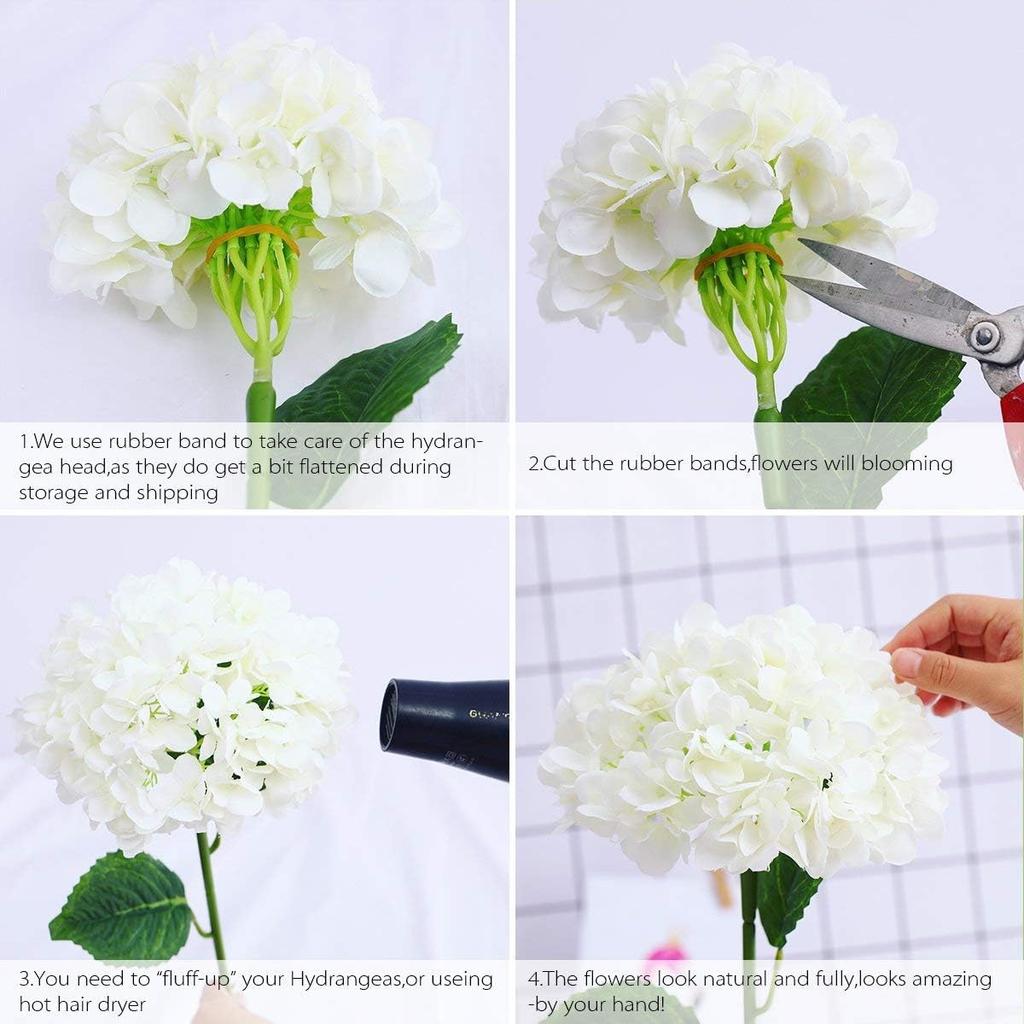 1.We use rubber band to take care of the hydrangea head,as they do get a bit flattened during storage and shipping

2.Cut the rubber bands,flowers will blooming

3.You need to "fluff-up" your Hydrangeas,or useing hot hair dryer

4.The flowers look natural and fully,looks amazing -by your hand!