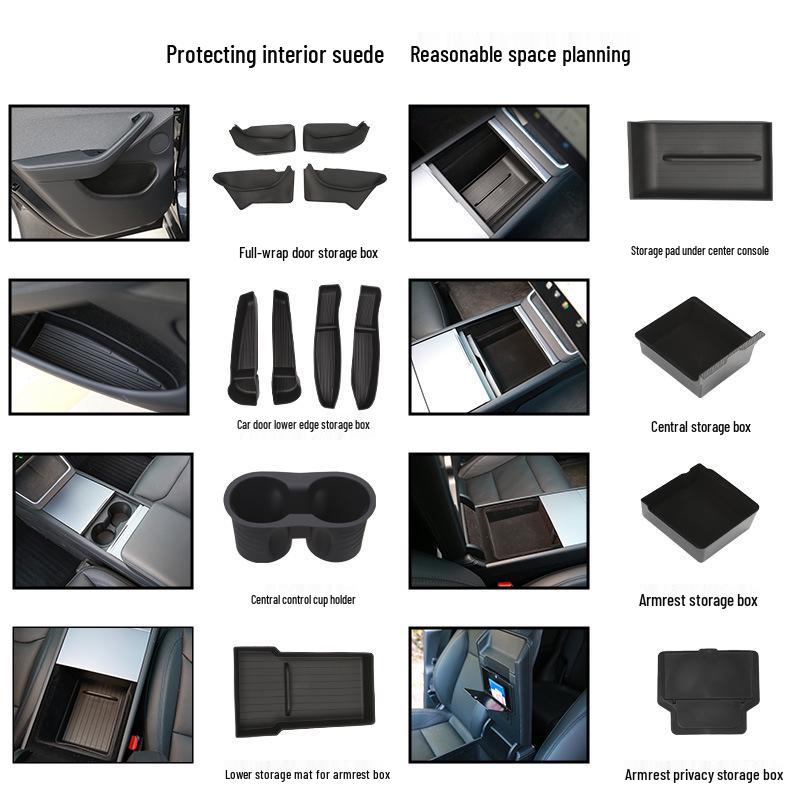 Protecting interior suede

Reasonable space planning

Full-wrap door storage box

Storage pad under center console

Car door lower edge storage box

Central storage box

Central control cup holder

Armrest storage box

Lower storage mat for armrest box

Armrest privacy storage box