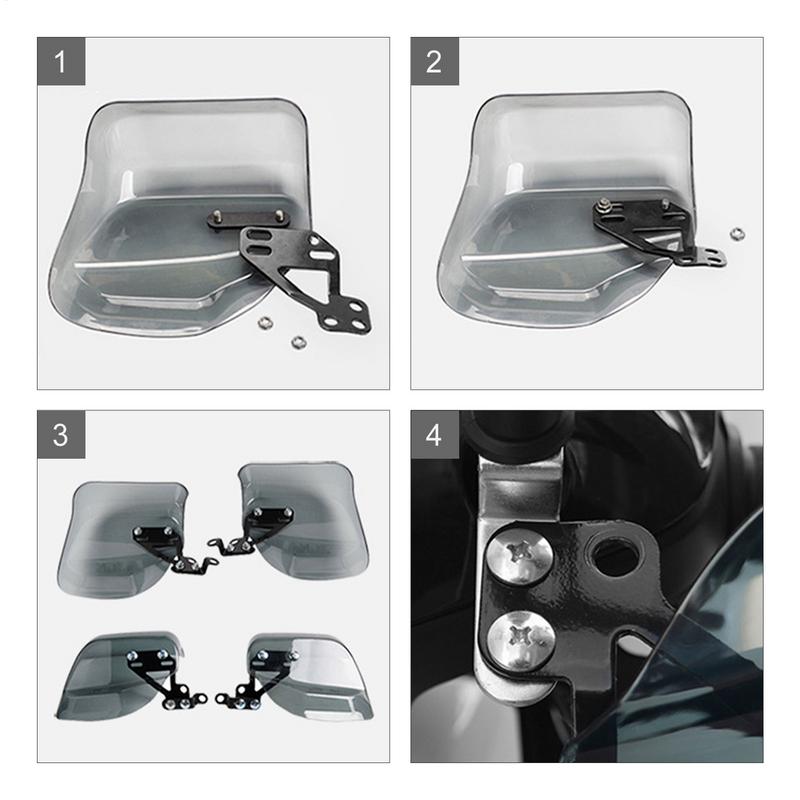 1

2

3

4