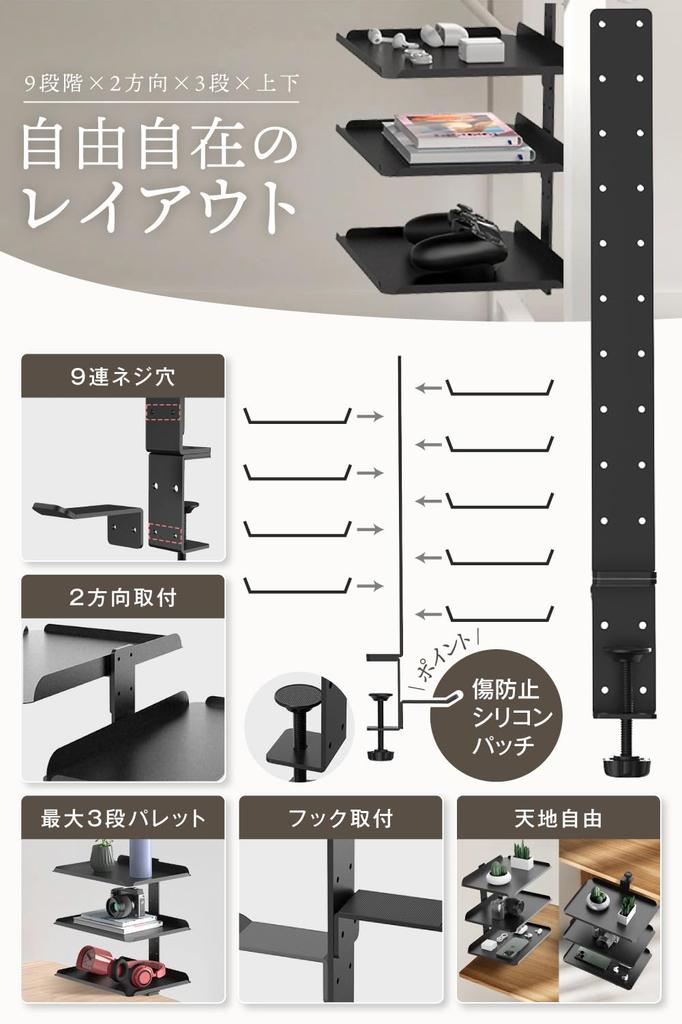 9段階×2方向×3段×上下

自由自在のレイアウト

9連ネジ穴

2方向取付

ポイント

傷防止シリコンパッチ

最大3段パレット

フック取付

天地自由