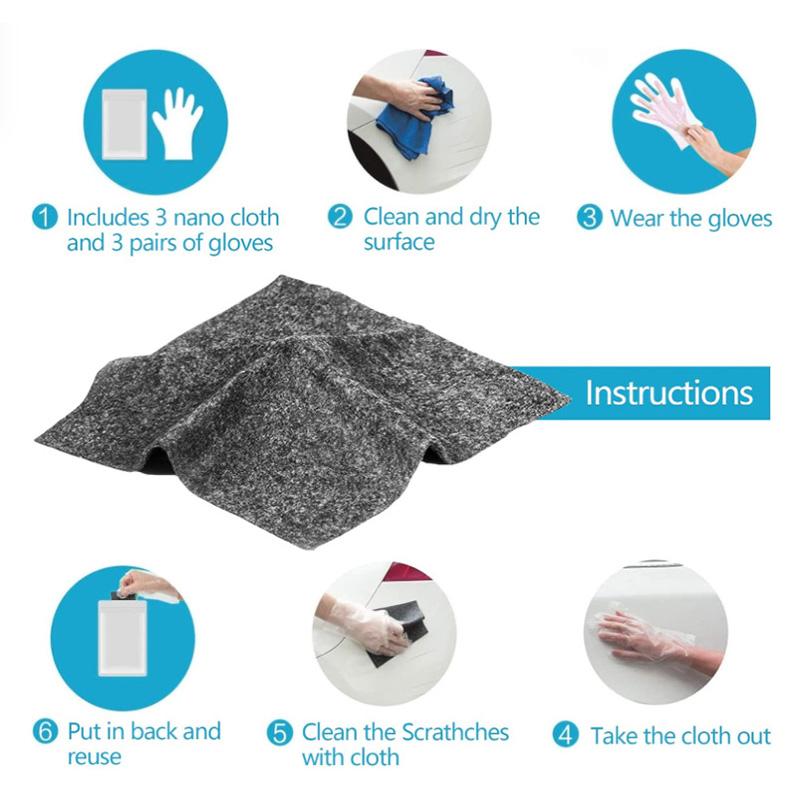 1 Includes 3 nano cloth and 3 pairs of gloves

2 Clean and dry the surface

3 Wear the gloves

Instructions

6 Put in back and reuse

5 Clean the Scrathches with cloth

4 Take the cloth out