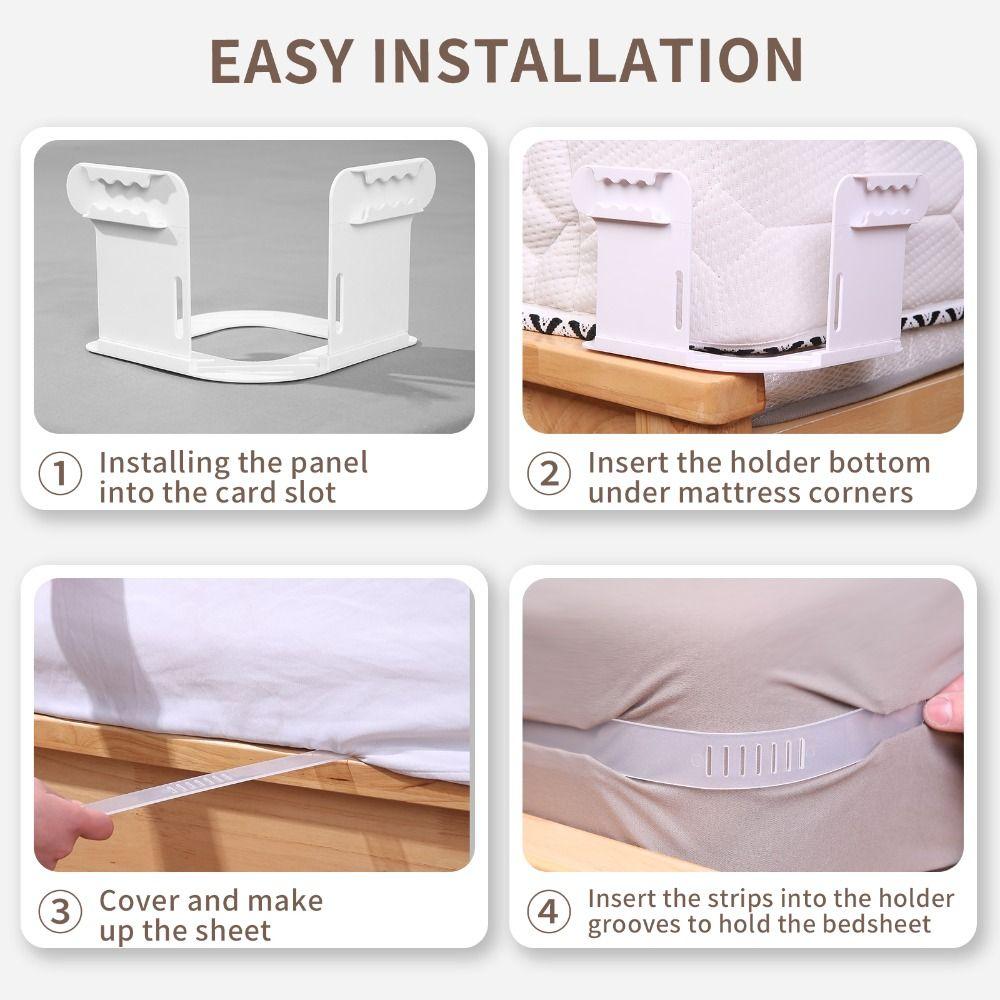 EASY INSTALLATION

1 Installing the panel into the card slot

2 Insert the holder bottom under mattress corners

3 Cover and make up the sheet

4 Insert the strips into the holder grooves to hold the bedsheet