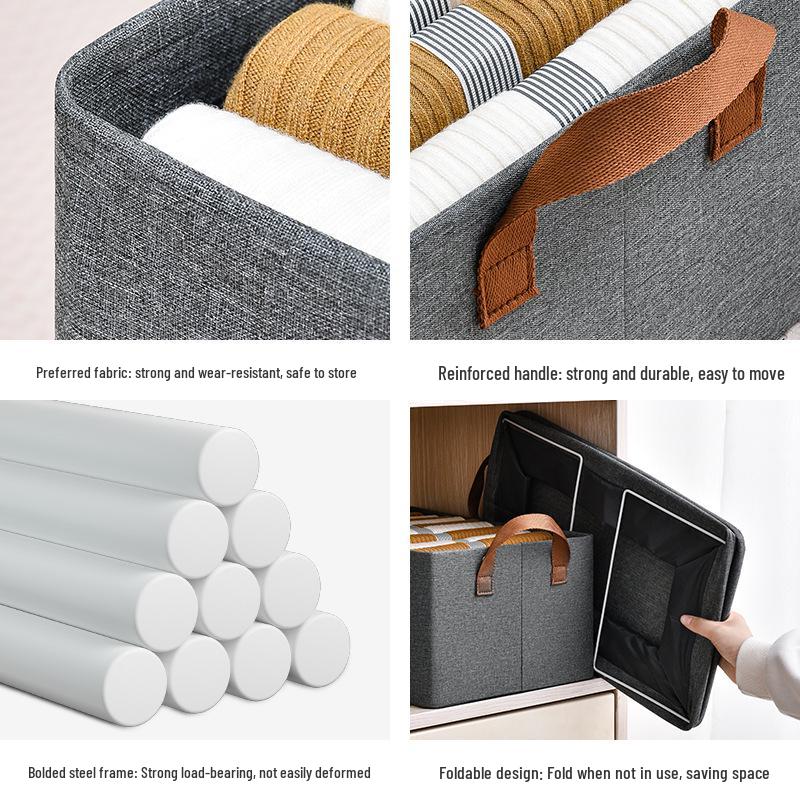 Preferred fabric: strong and wear-resistant, safe to store

Reinforced handle: strong and durable, easy to move

Bolded steel frame: Strong load-bearing, not easily deformed

Foldable design: Fold when not in use, saving space