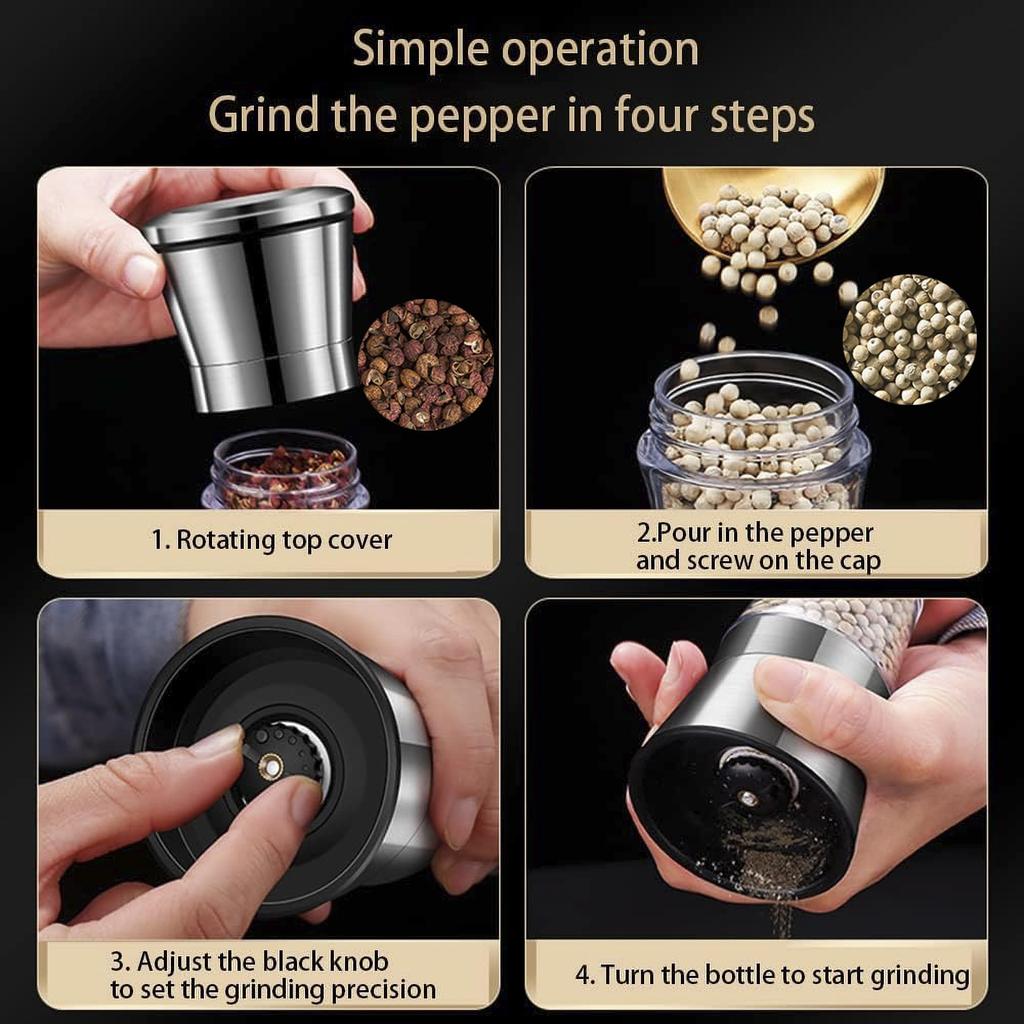 Simple operation
Grind the pepper in four steps

1. Rotating top cover

2.Pour in the pepper and screw on the cap

3. Adjust the black knob to set the grinding precision

4. Turn the bottle to start grinding