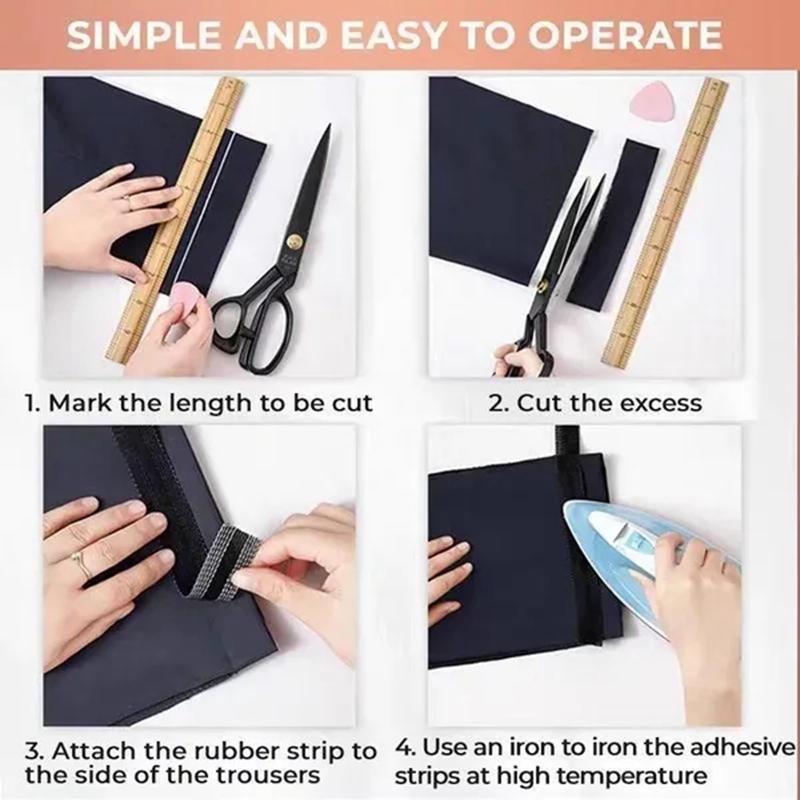 SIMPLE AND EASY TO OPERATE

1. Mark the length to be cut

2. Cut the excess

3. Attach the rubber strip to the side of the trousers

4. Use an iron to iron the adhesive strips at high temperature