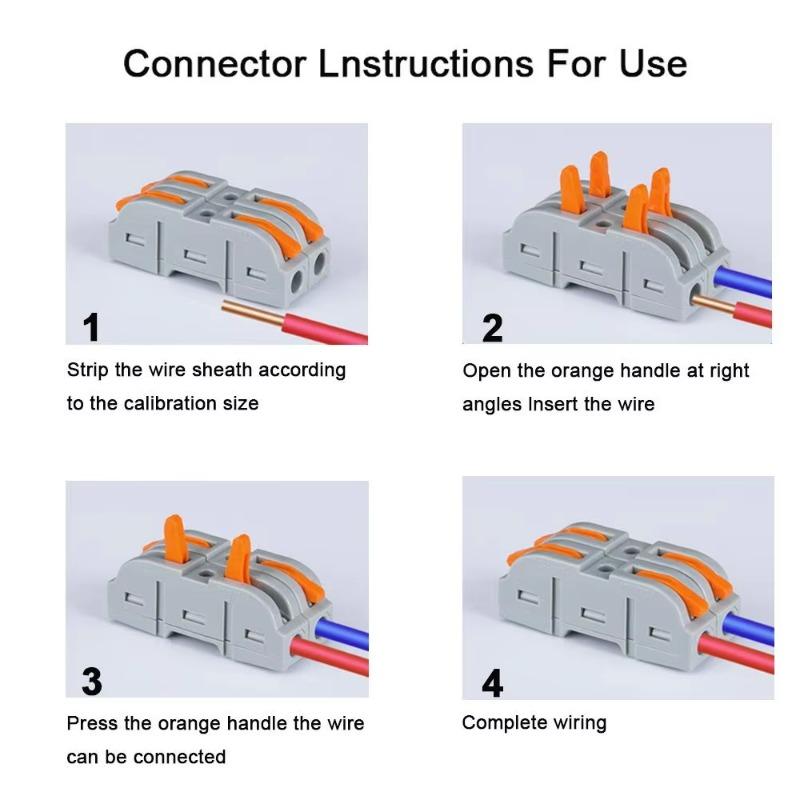 Connector Lnstructions For Use

1

Strip the wire sheath according to the calibration size

2

Open the orange handle at right angles Insert the wire

3

Press the orange handle the wire can be connected

4

Complete wiring