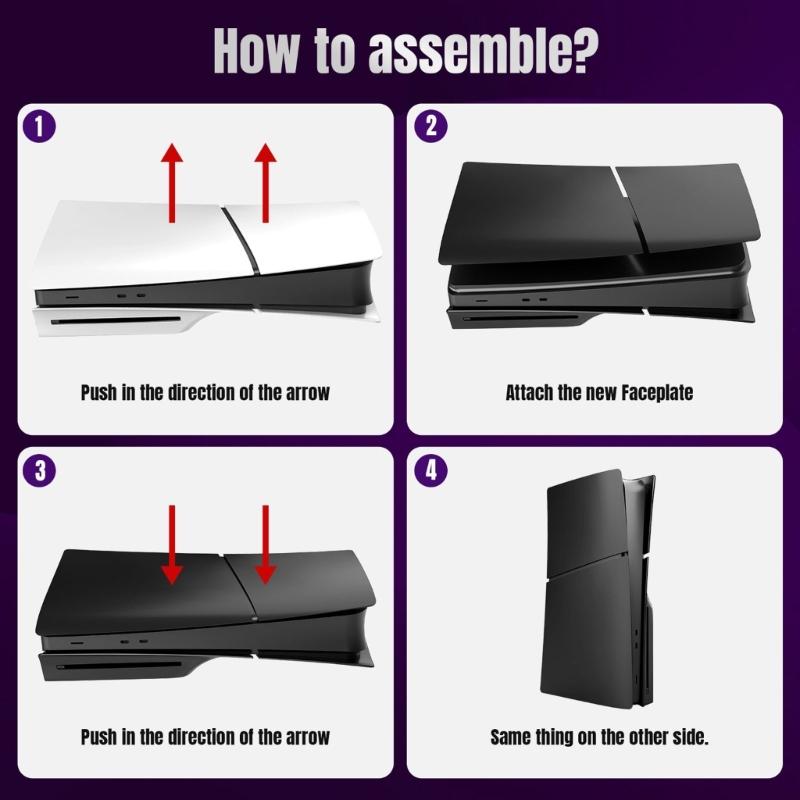 How to assemble?

1

Push in the direction of the arrow

2

Attach the new Faceplate

3

Push in the direction of the arrow

4

Same thing on the other side.