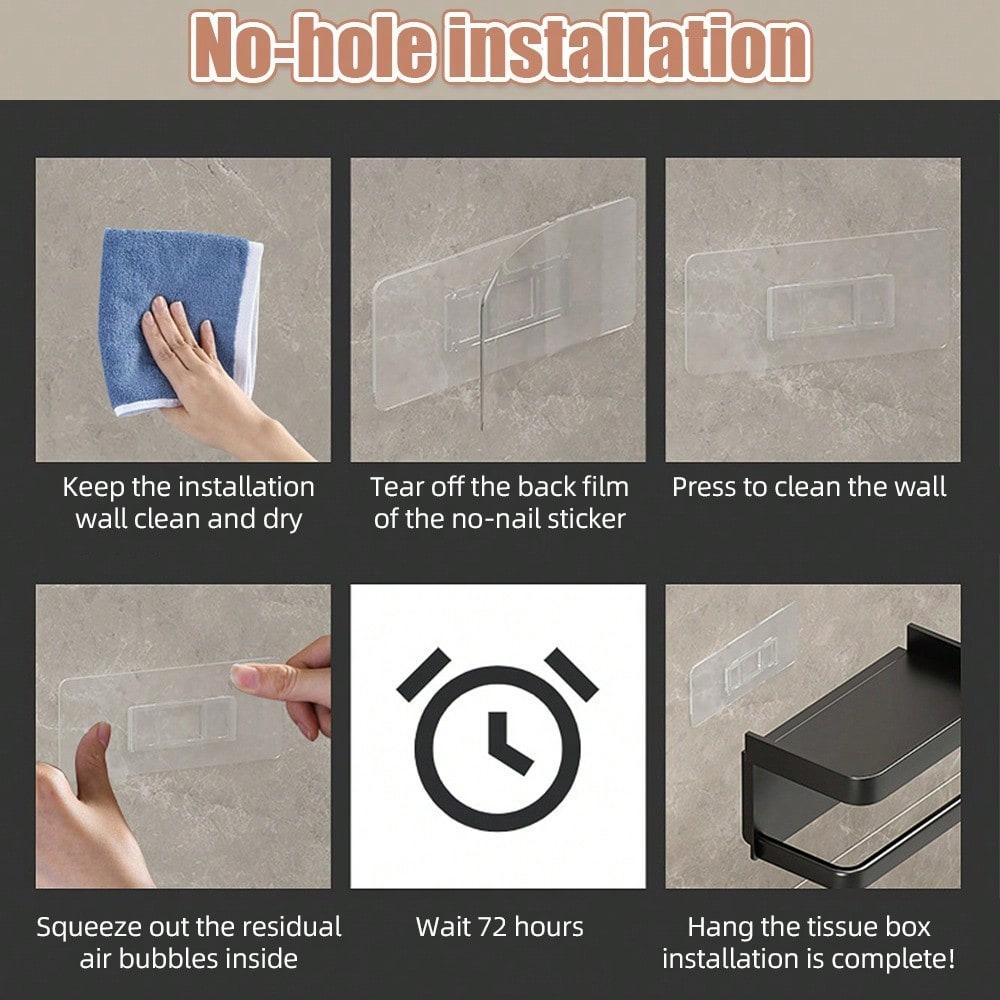 No-hole installation

Keep the installation wall clean and dry

Tear off the back film of the no-nail sticker

Press to clean the wall

Squeeze out the residual air bubbles inside

Wait 72 hours

Hang the tissue box installation is complete!