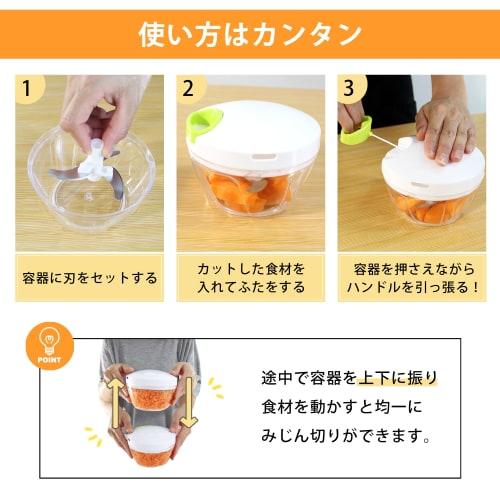 使い方はカンタン

1

容器に刃をセットする

2

カットした食材を入れてふたをする

3

容器を押さえながらハンドルを引っ張る！

POINT

途中で容器を上下に振り食材を動かすと均一にみじん切りができます。