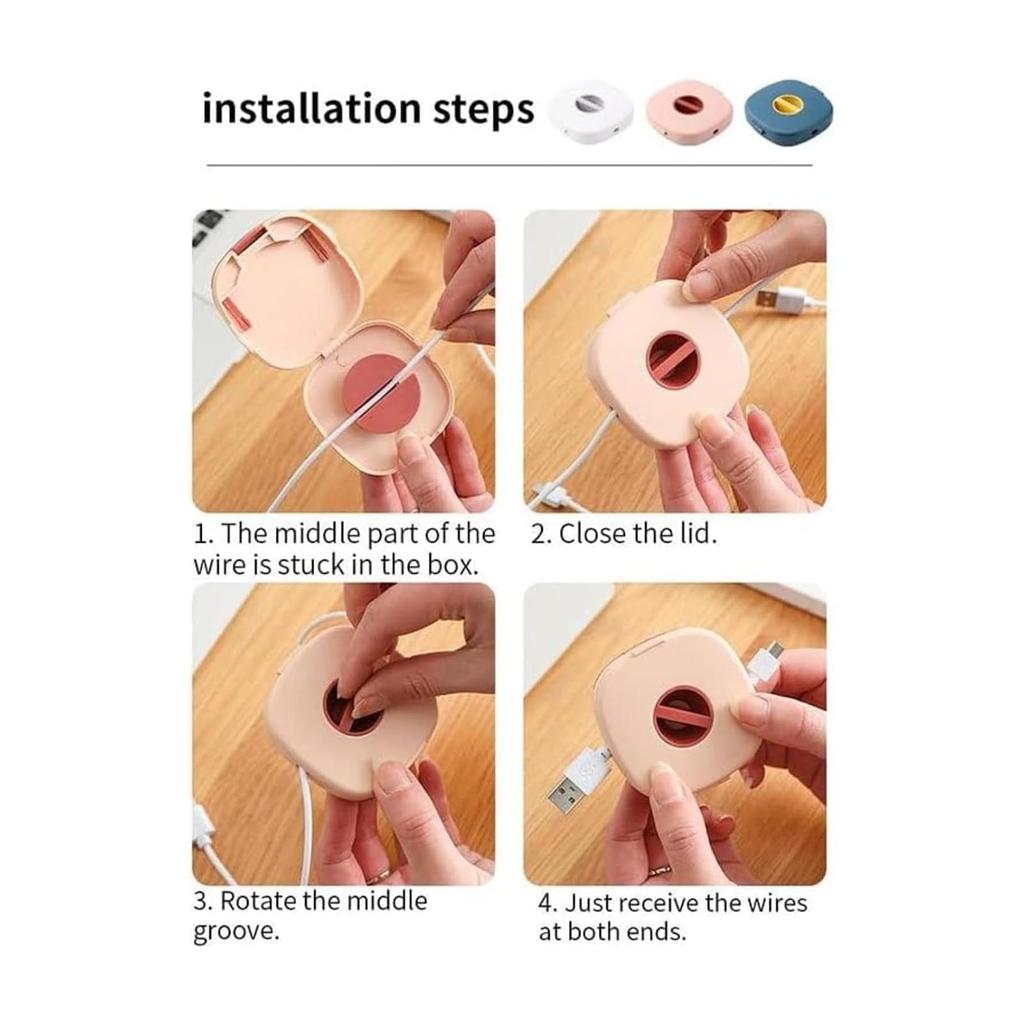 installation steps

1. The middle part of the wire is stuck in the box.

2. Close the lid.

3. Rotate the middle groove.

4. Just receive the wires at both ends.