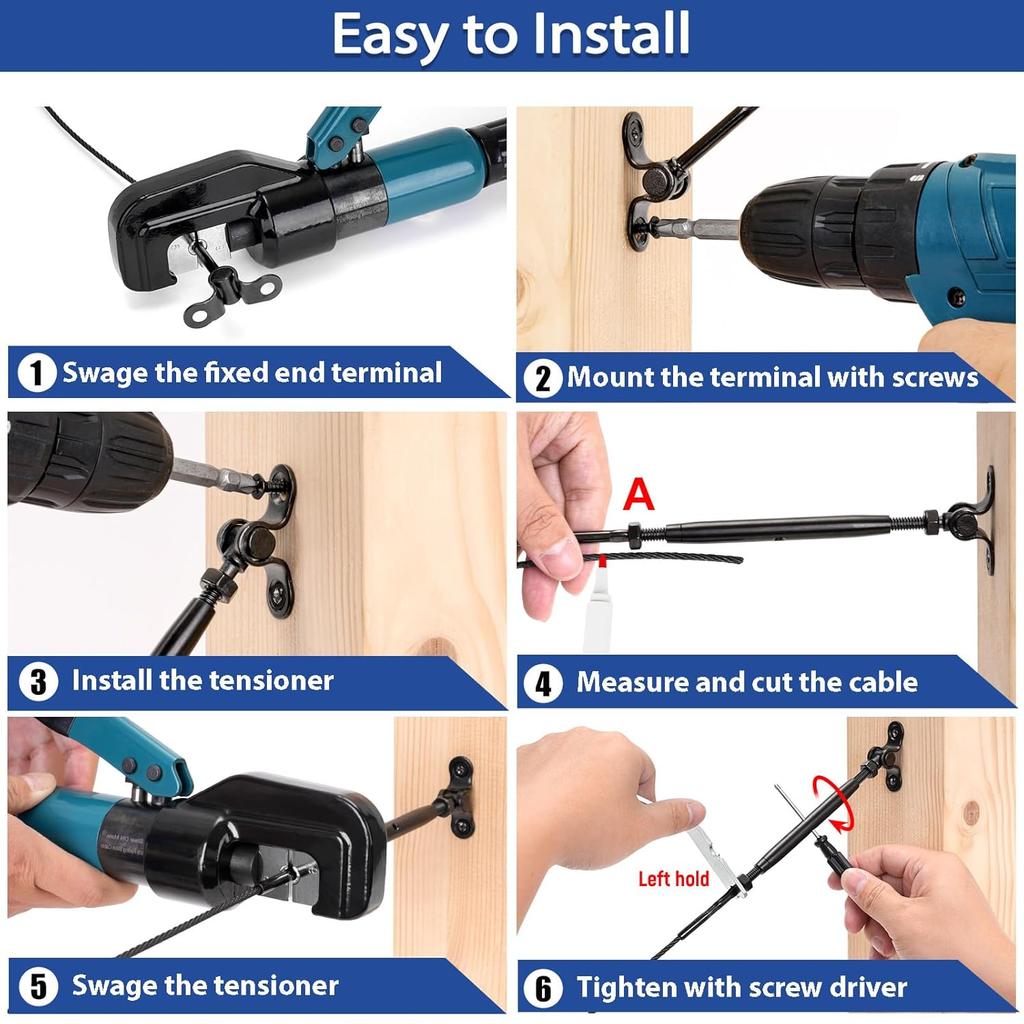 Easy to Install

1 Swage the fixed end terminal

2 Mount the terminal with screws

3 Install the tensioner

A

4 Measure and cut the cable

5 Swage the tensioner

Left hold

6 Tighten with screw driver