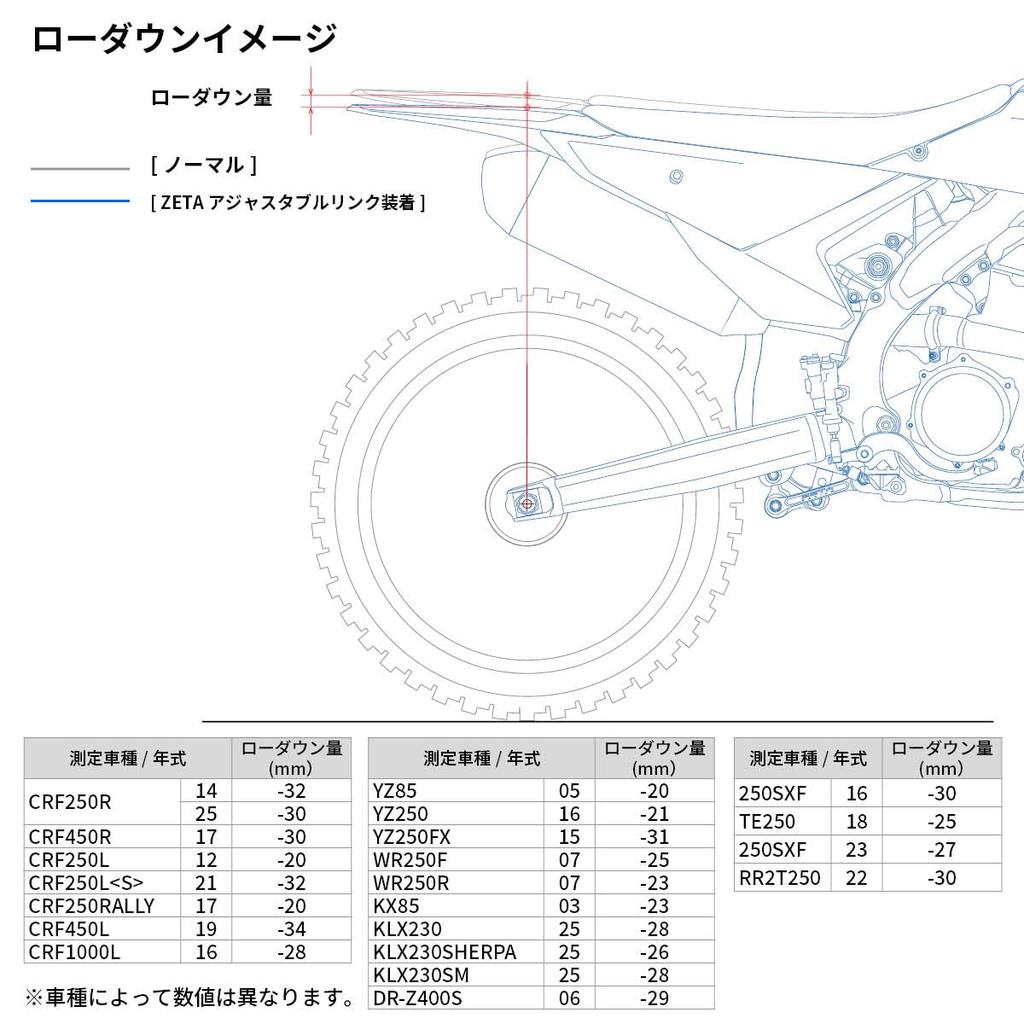 ローダウンイメージ

ローダウン量

[ ノーマル ]

[ ZETA アジャスタブルリンク装着 ]

| 測定車種 / 年式 | | ローダウン量 (mm) |
|---|---|---|
| CRF250R | 14 | -32 |
| | 25 | -30 |
| CRF450R | 17 | -30 |
| CRF250L | 12 | -20 |
| CRF250L<S> | 21 | -32 |
| CRF250RALLY | 17 | -20 |
| CRF450L | 19 | -34 |
| CRF1000L | 16 | -28 |

※車種によって数値は異なります。

| 測定車種 / 年式 | | ローダウン量 (mm) |
|---|---|---|
| YZ85 | 05 | -20 |
| YZ250 | 16 | -21 |
| YZ250FX | 15 | -31 |
| WR250F | 07 | -25 |
| WR250R | 07 | -23 |
| KX85 | 03 | -23 |
| KLX230 | 25 | -28 |
| KLX230SHERPA | 25 | -26 |
| KLX230SM | 25 | -28 |
| DR-Z400S | 06 | -29 |

| 測定車種 / 年式 | | ローダウン量 (mm) |
|---|---|---|
| 250SXF | 16 | -30 |
| TE250 | 18 | -25 |
| 250SXF | 23 | -27 |
| RR2T250 | 22 | -30 |